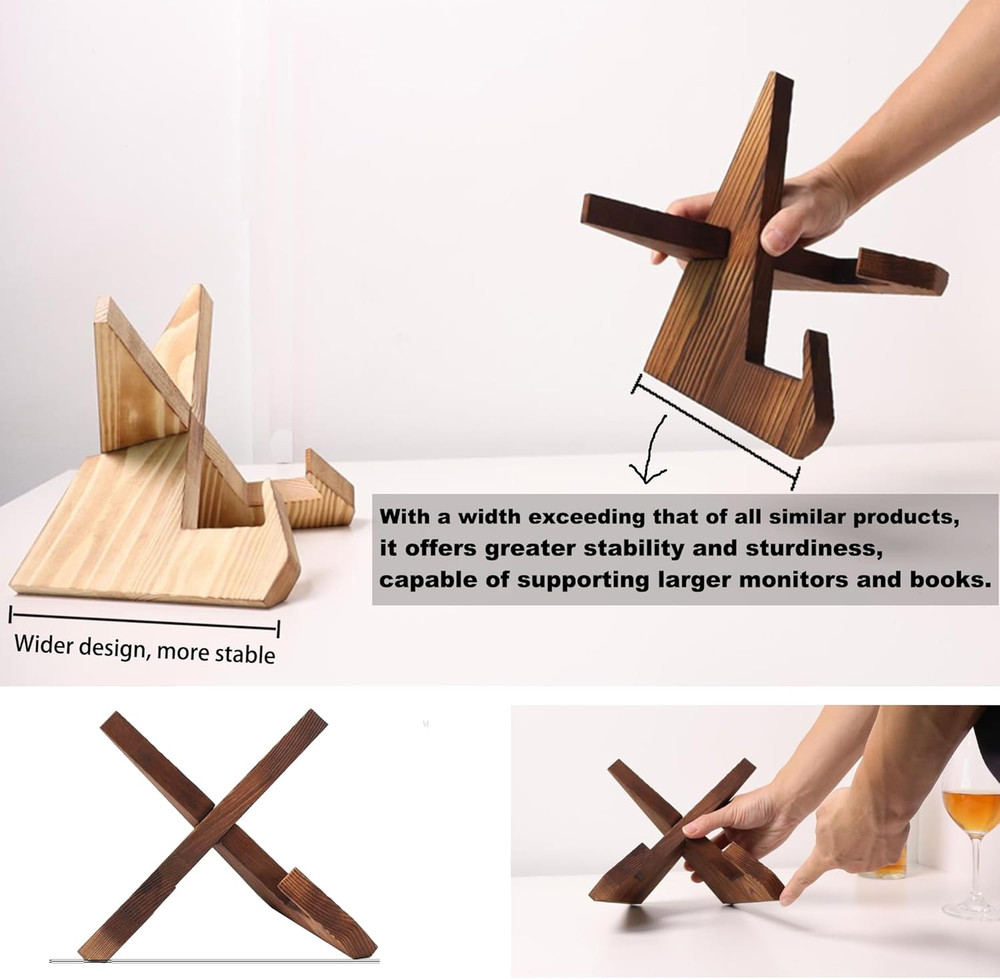 With a width exceeding that of all similar products, it offers greater stability and sturdiness, capable of supporting larger monitors and books.

Wider design, more stable