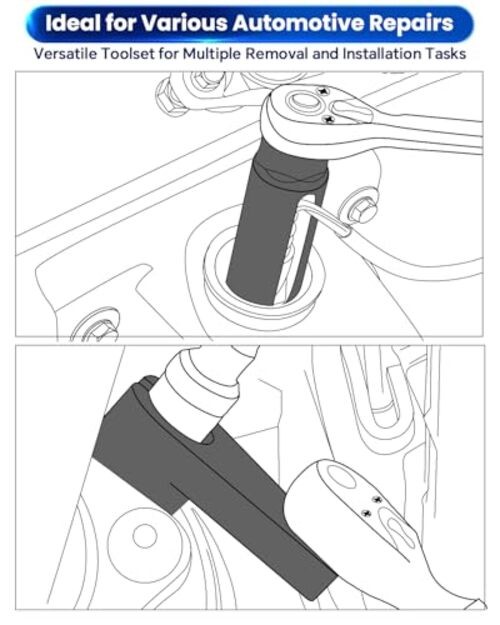 Ideal for Various Automotive Repairs
Versatile Toolset for Multiple Removal and Installation Tasks