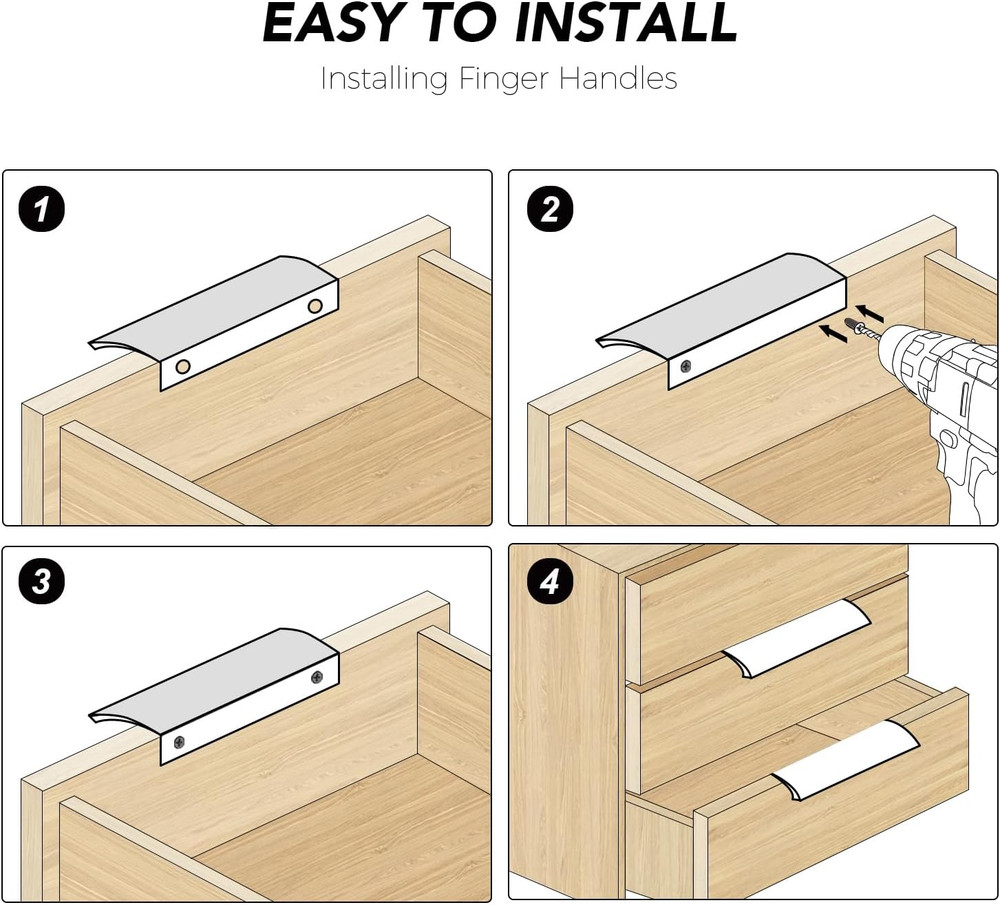 EASY TO INSTALL

Installing Finger Handles

1

2

3

4