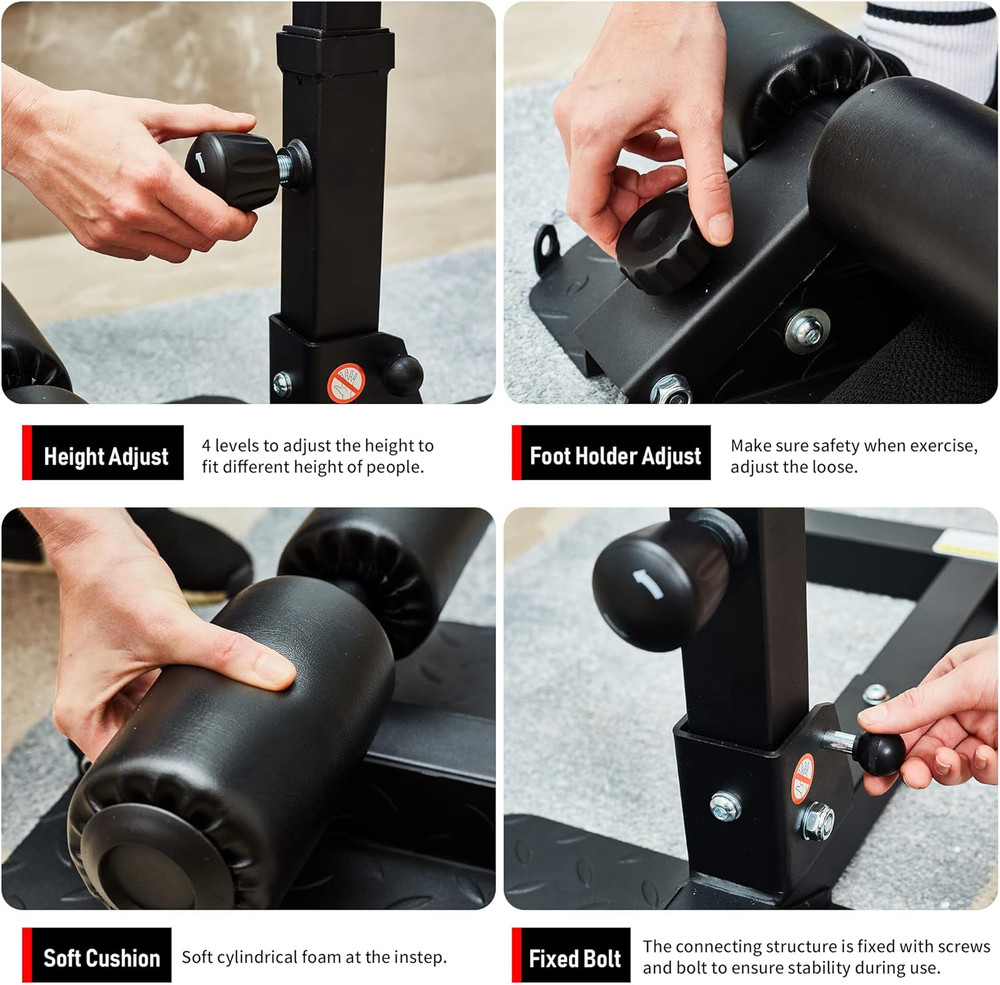 Height Adjust

4 levels to adjust the height to fit different height of people.

Foot Holder Adjust

Make sure safety when exercise, adjust the loose.

Soft Cushion

Soft cylindrical foam at the instep.

Fixed Bolt

The connecting structure is fixed with screws and bolt to ensure stability during use.