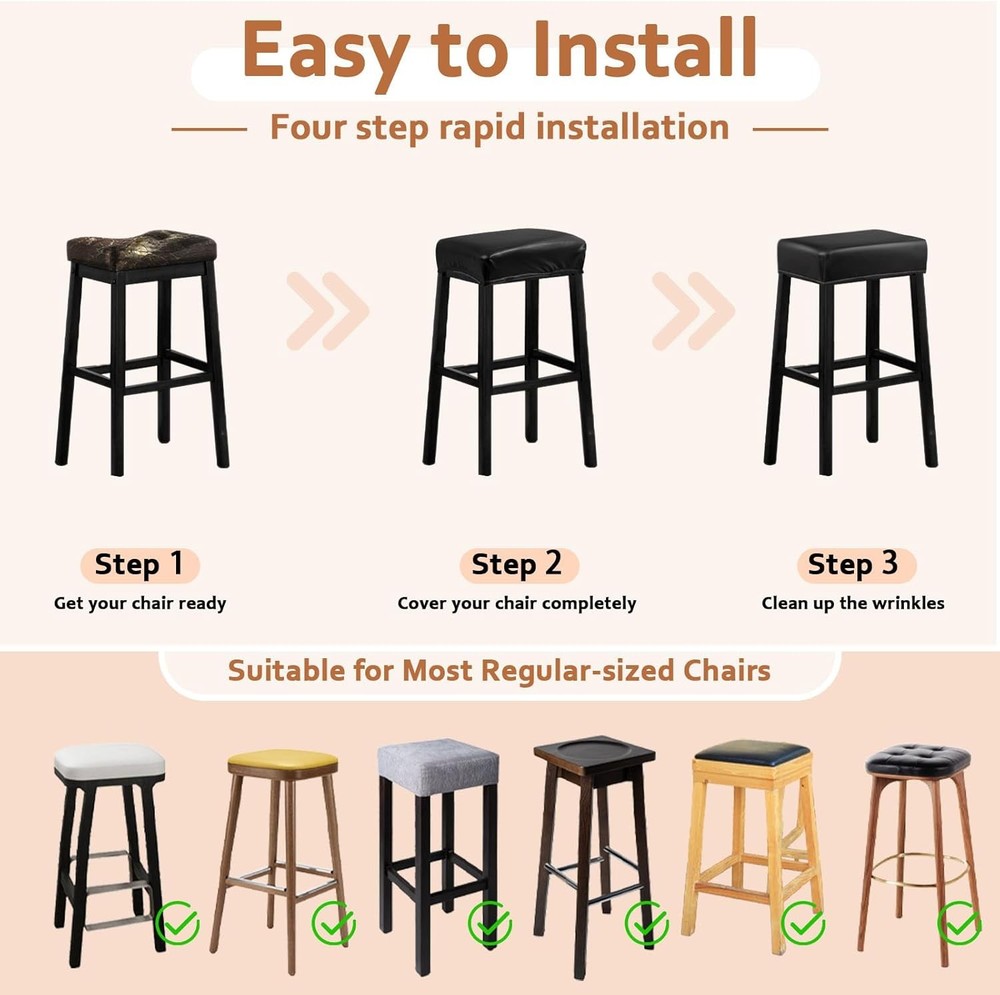 Easy to Install

Four step rapid installation

Step 1
Get your chair ready

Step 2
Cover your chair completely

Step 3
Clean up the wrinkles

Suitable for Most Regular-sized Chairs