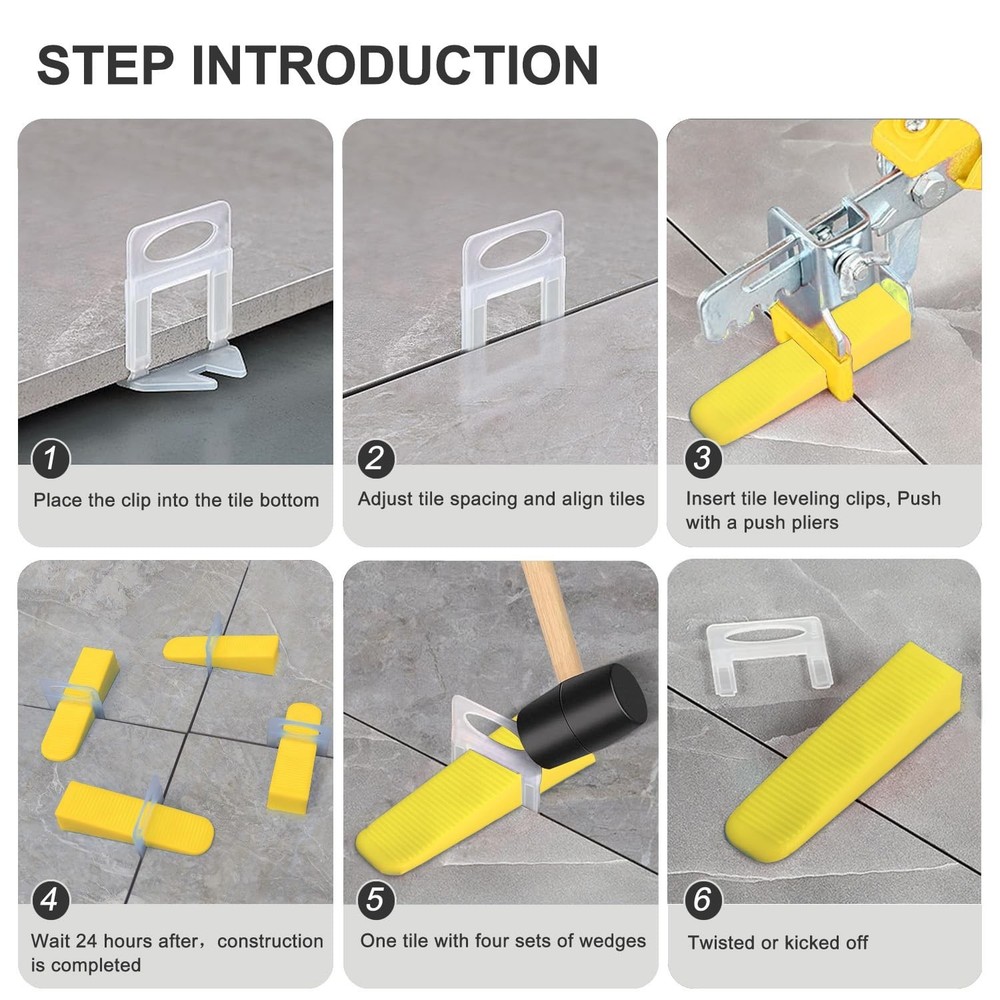 STEP INTRODUCTION

1
Place the clip into the tile bottom

2
Adjust tile spacing and align tiles

3
Insert tile leveling clips, Push with a push pliers

4
Wait 24 hours after，construction is completed

5
One tile with four sets of wedges

6
Twisted or kicked off