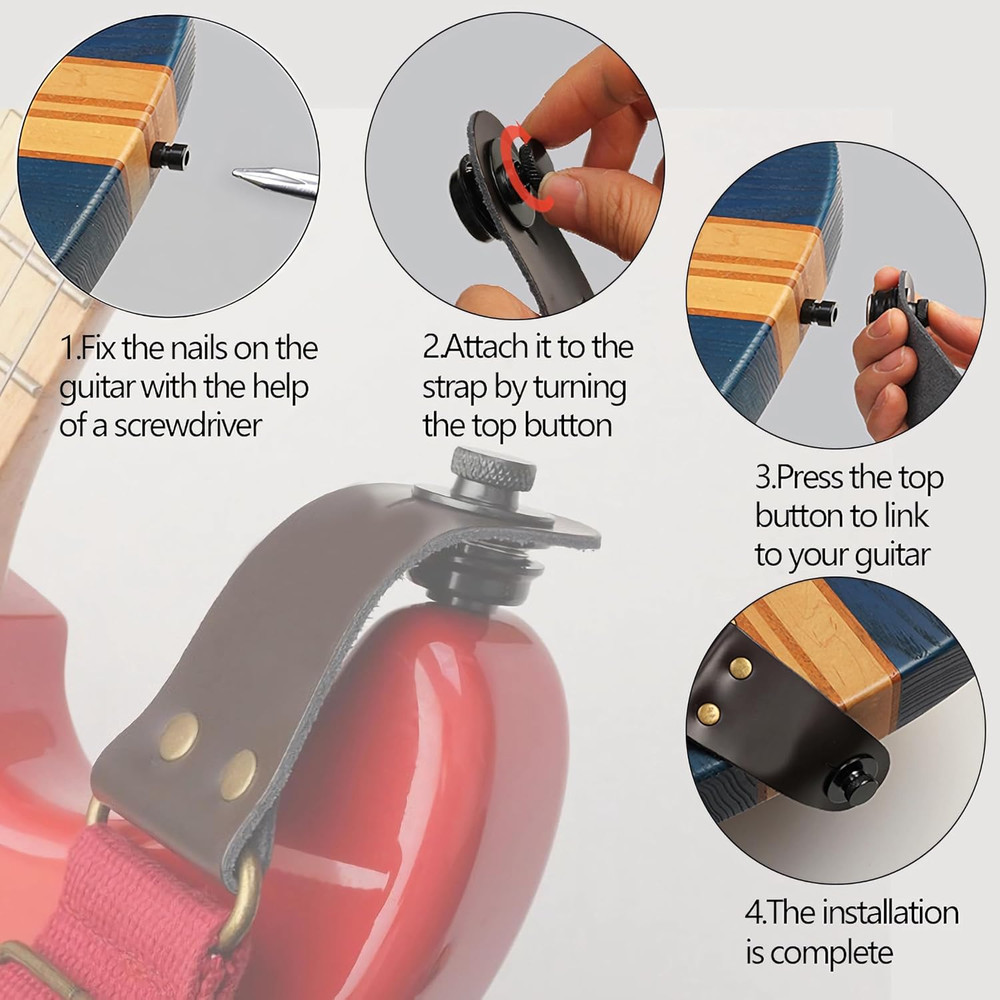 1.Fix the nails on the guitar with the help of a screwdriver

2.Attach it to the strap by turning the top button

3.Press the top button to link to your guitar

4.The installation is complete