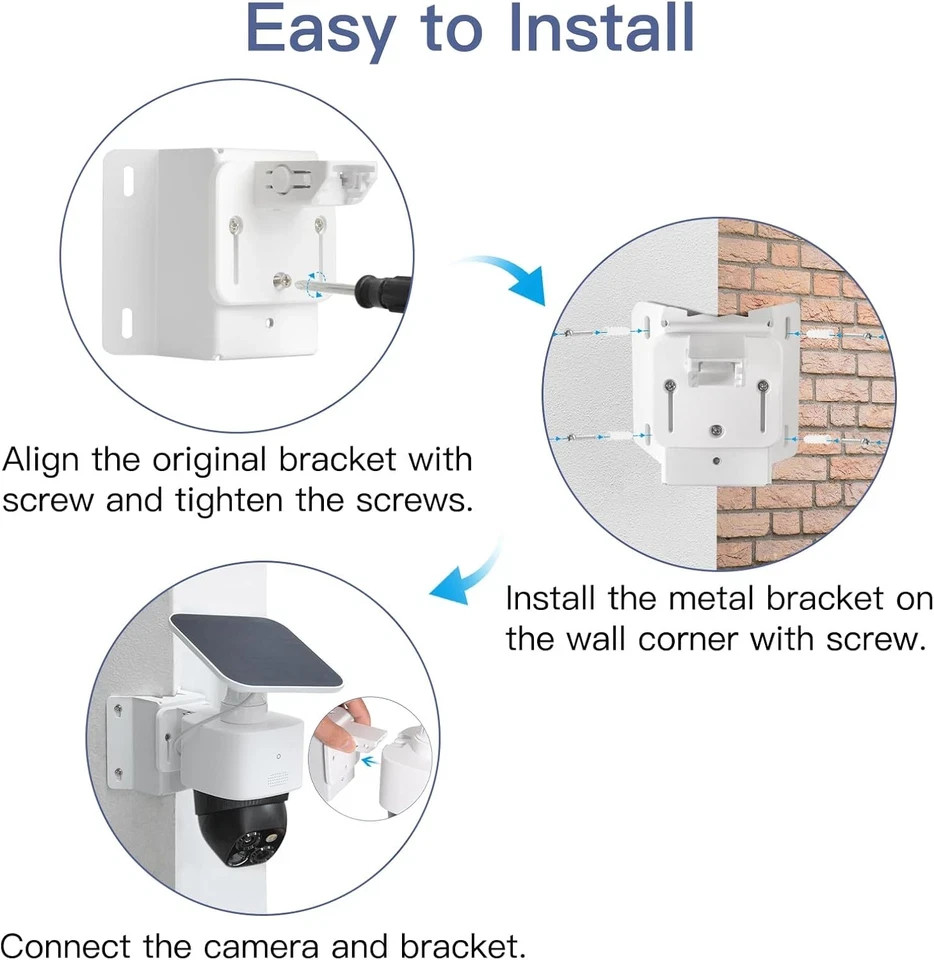 Easy to Install

Align the original bracket with screw and tighten the screws.

Install the metal bracket on the wall corner with screw.

Connect the camera and bracket.