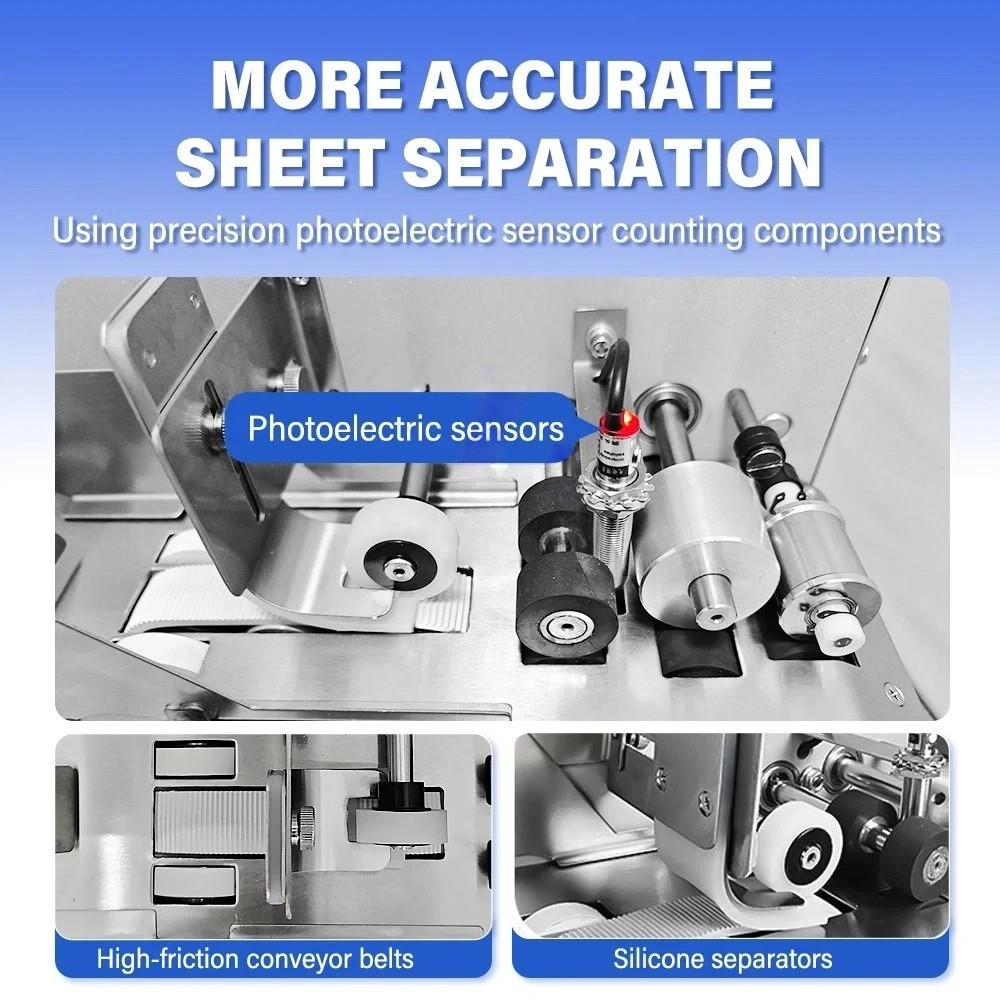 MORE ACCURATE SHEET SEPARATION

Using precision photoelectric sensor counting components

Photoelectric sensors

High-friction conveyor belts

Silicone separators