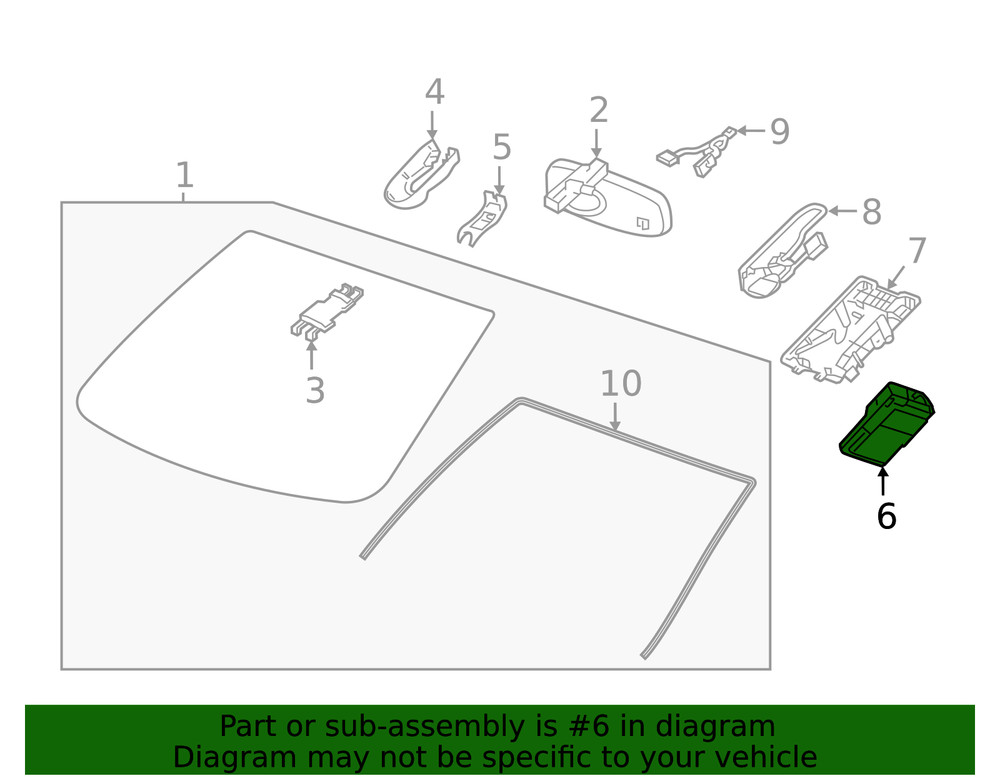 4
2
9
5
1
8
7
3
10
6

Part or sub-assembly is #6 in diagram
Diagram may not be specific to your vehicle