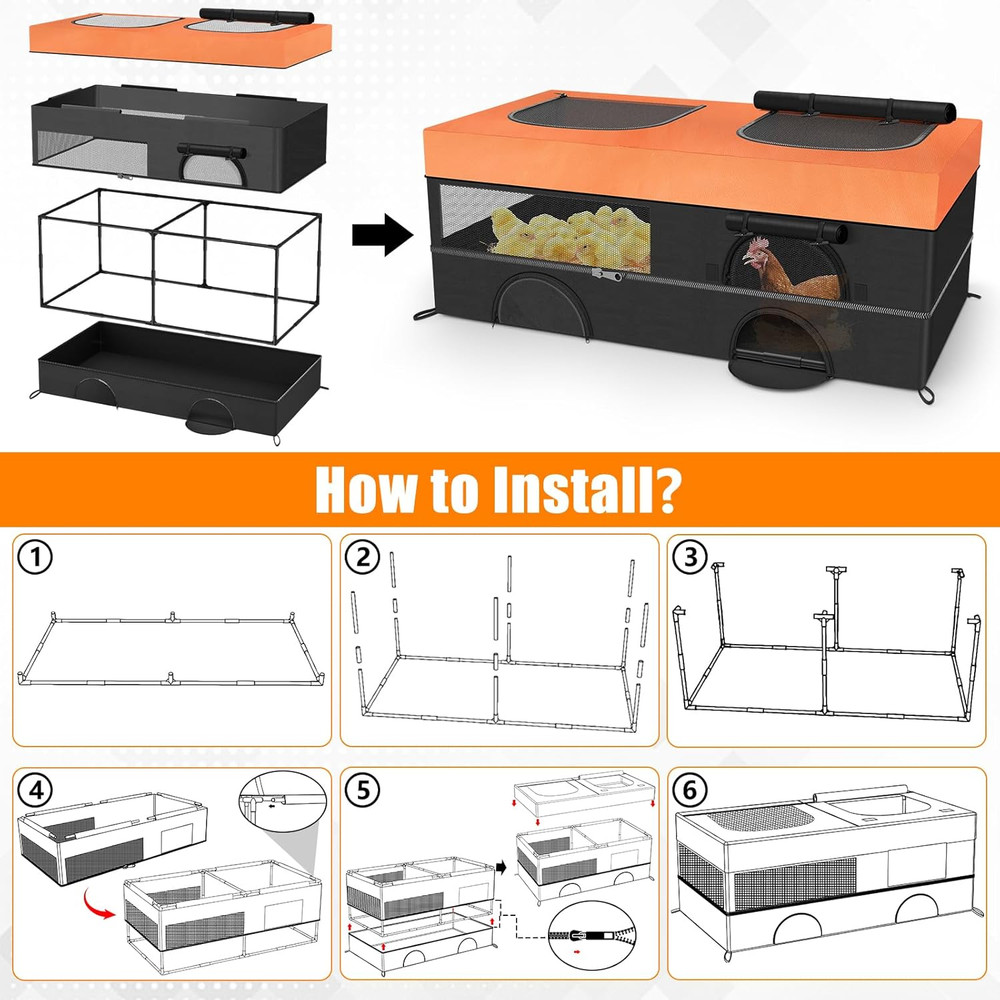 How to Install?

1

2

3

4

5

6