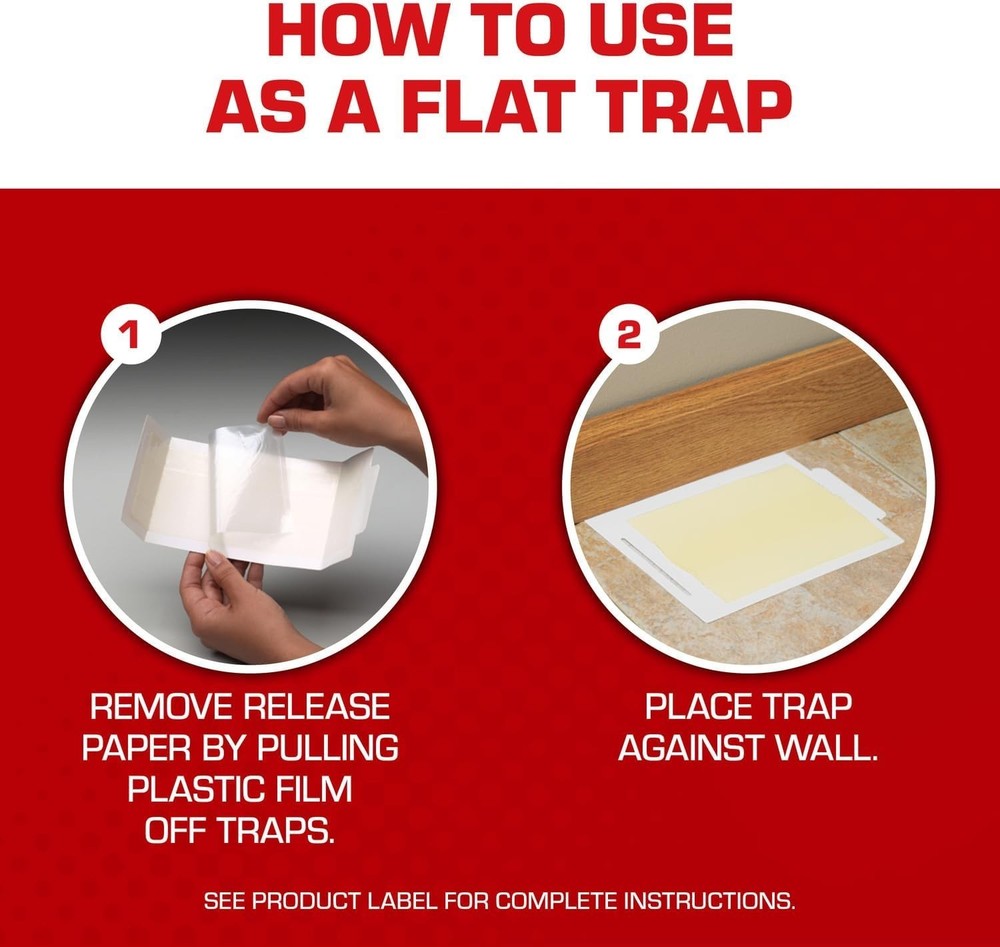 HOW TO USE AS A FLAT TRAP

1

REMOVE RELEASE PAPER BY PULLING PLASTIC FILM OFF TRAPS.

2

PLACE TRAP AGAINST WALL.

SEE PRODUCT LABEL FOR COMPLETE INSTRUCTIONS.