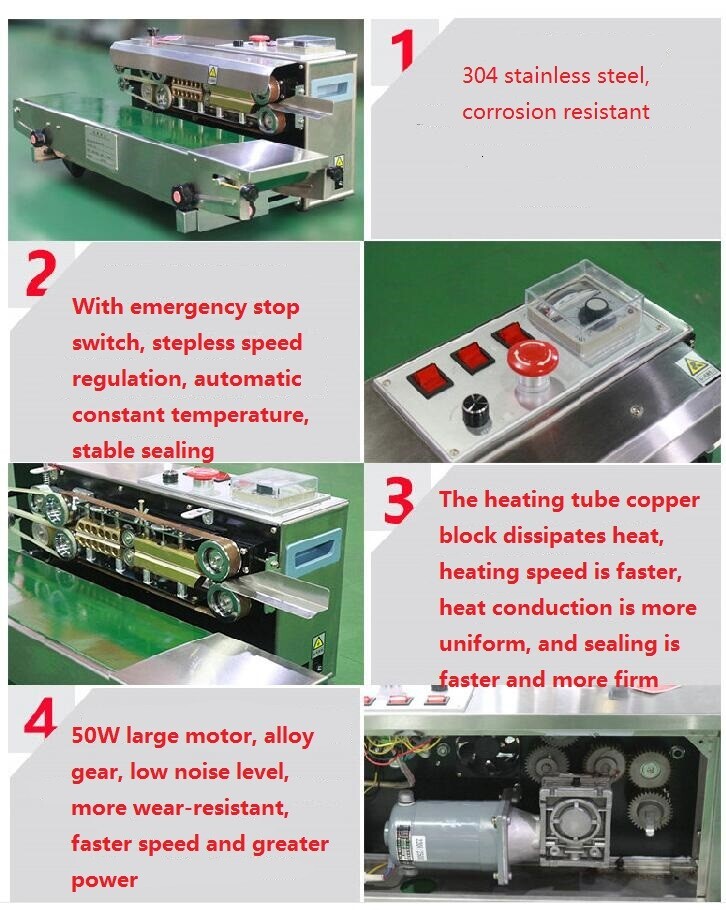 1

304 stainless steel, corrosion resistant

2

With emergency stop switch, stepless speed regulation, automatic constant temperature, stable sealing

3

The heating tube copper block dissipates heat, heating speed is faster, heat conduction is more uniform, and sealing is faster and more firm

4

50W large motor, alloy gear, low noise level, more wear-resistant, faster speed and greater power