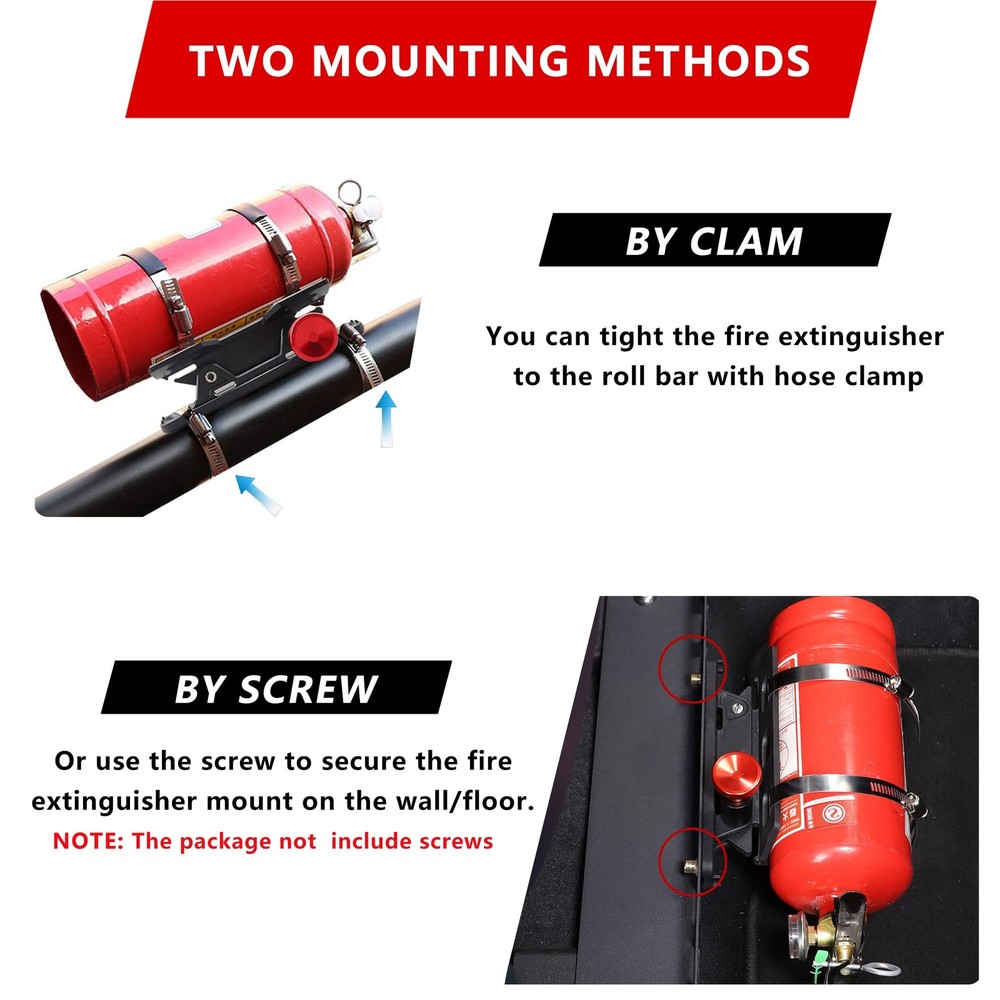 TWO MOUNTING METHODS

BY CLAM

You can tight the fire extinguisher to the roll bar with hose clamp

BY SCREW

Or use the screw to secure the fire extinguisher mount on the wall/floor.

NOTE: The package not include screws