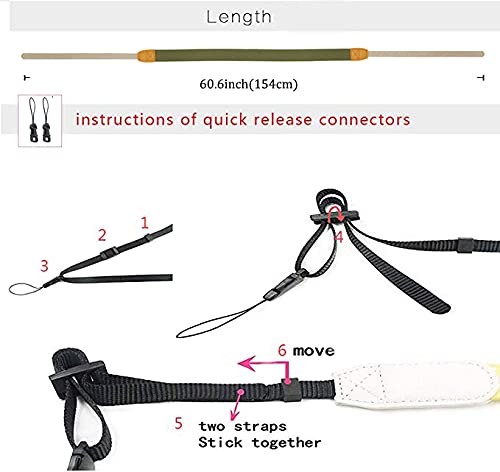 Length

60.6inch(154cm)

instructions of quick release connectors

1

2

3

4

6 move

5 two straps Stick together