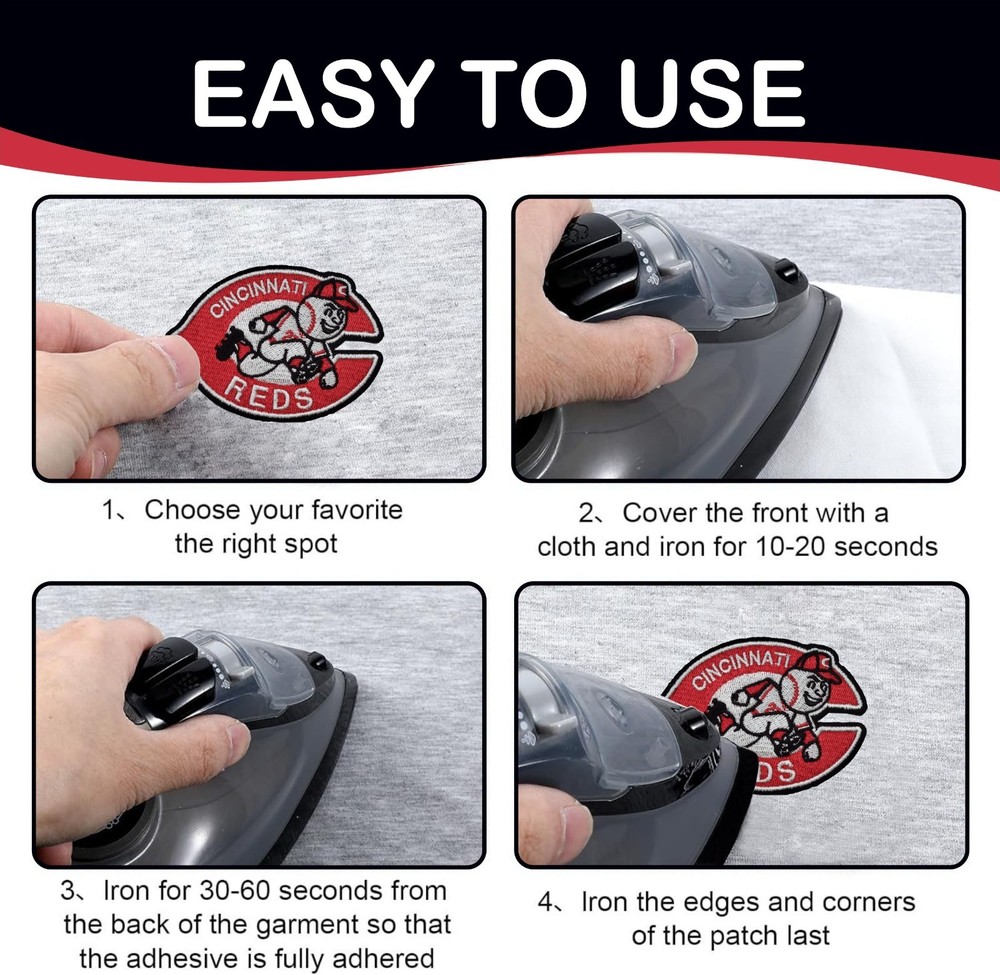 EASY TO USE

CINCINNATI
REDS

1、Choose your favorite the right spot

2、Cover the front with a cloth and iron for 10-20 seconds

3、Iron for 30-60 seconds from the back of the garment so that the adhesive is fully adhered

CINCINNATI
DS

4、Iron the edges and corners of the patch last