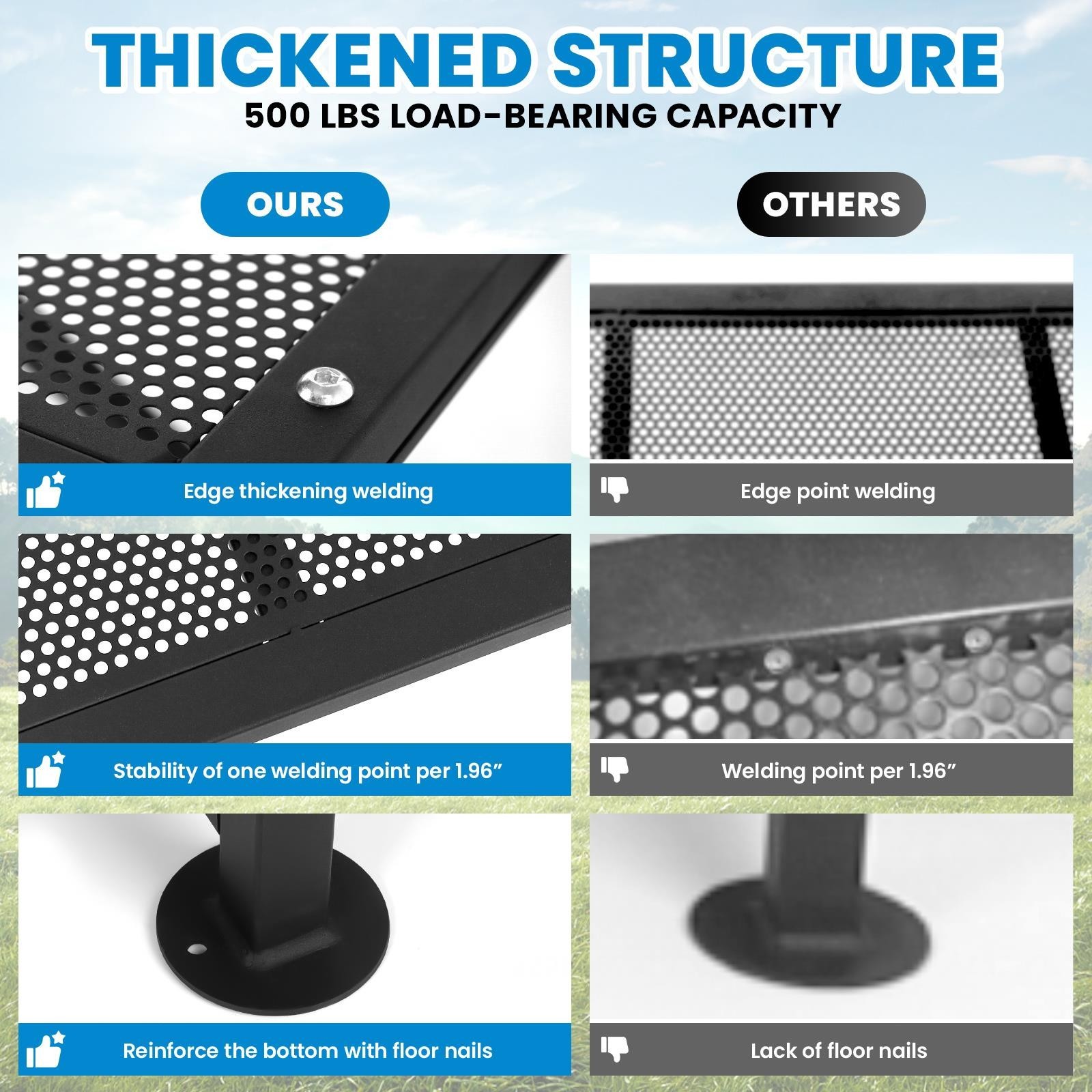 THICKENED STRUCTURE

500 LBS LOAD-BEARING CAPACITY

OURS

Edge thickening welding

Stability of one welding point per 1.96"

Reinforce the bottom with floor nails

OTHERS

Edge point welding

Welding point per 1.96"

Lack of floor nails