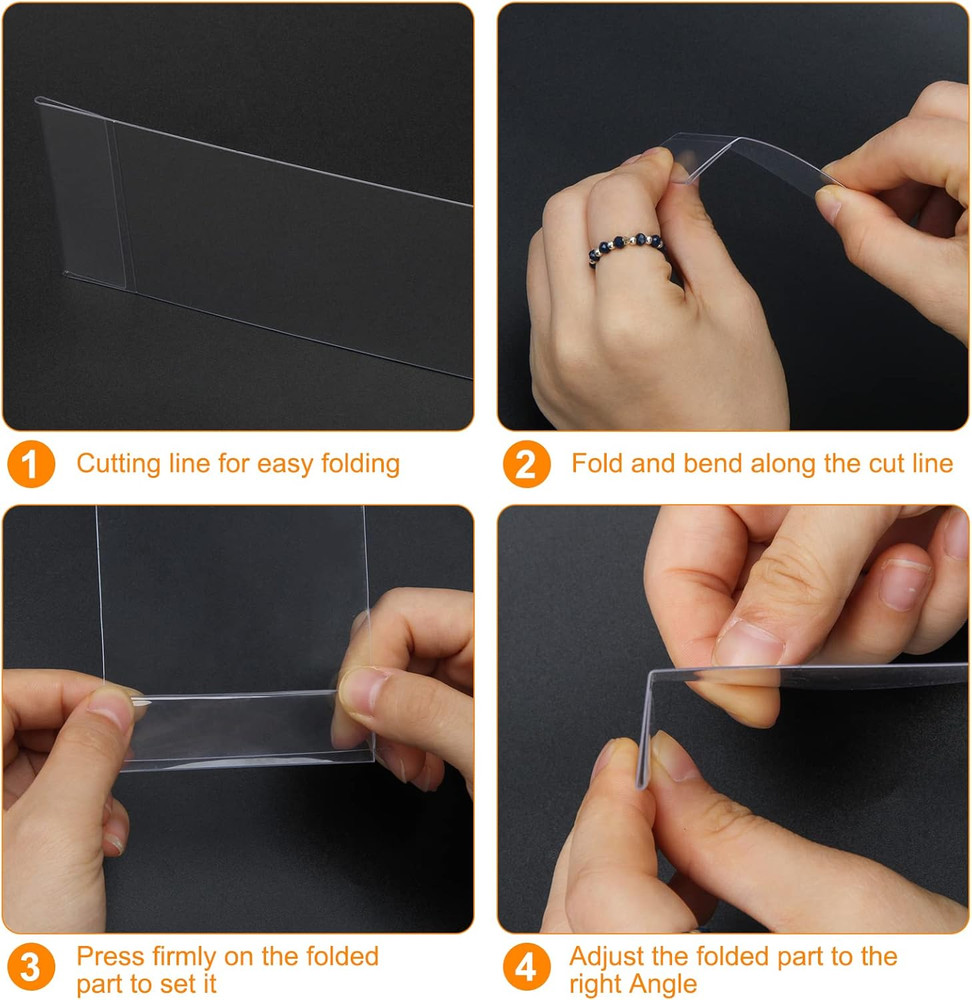 1 Cutting line for easy folding

2 Fold and bend along the cut line

3 Press firmly on the folded part to set it

4 Adjust the folded part to the right Angle