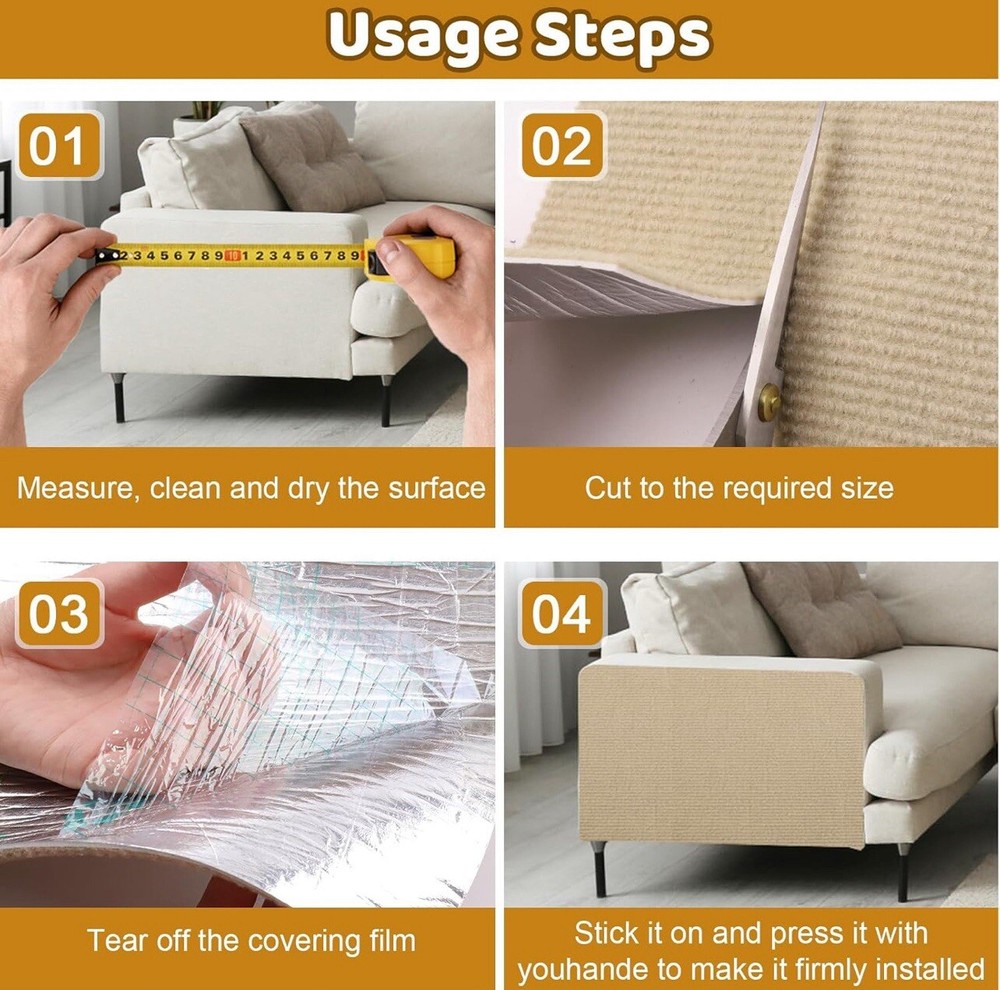 Usage Steps

01

2 3 4 5 6 7 8 9 10 1 2 3 4 5 6 7 8 9

Measure, clean and dry the surface

02

Cut to the required size

03

Tear off the covering film

04

Stick it on and press it with youhande to make it firmly installed