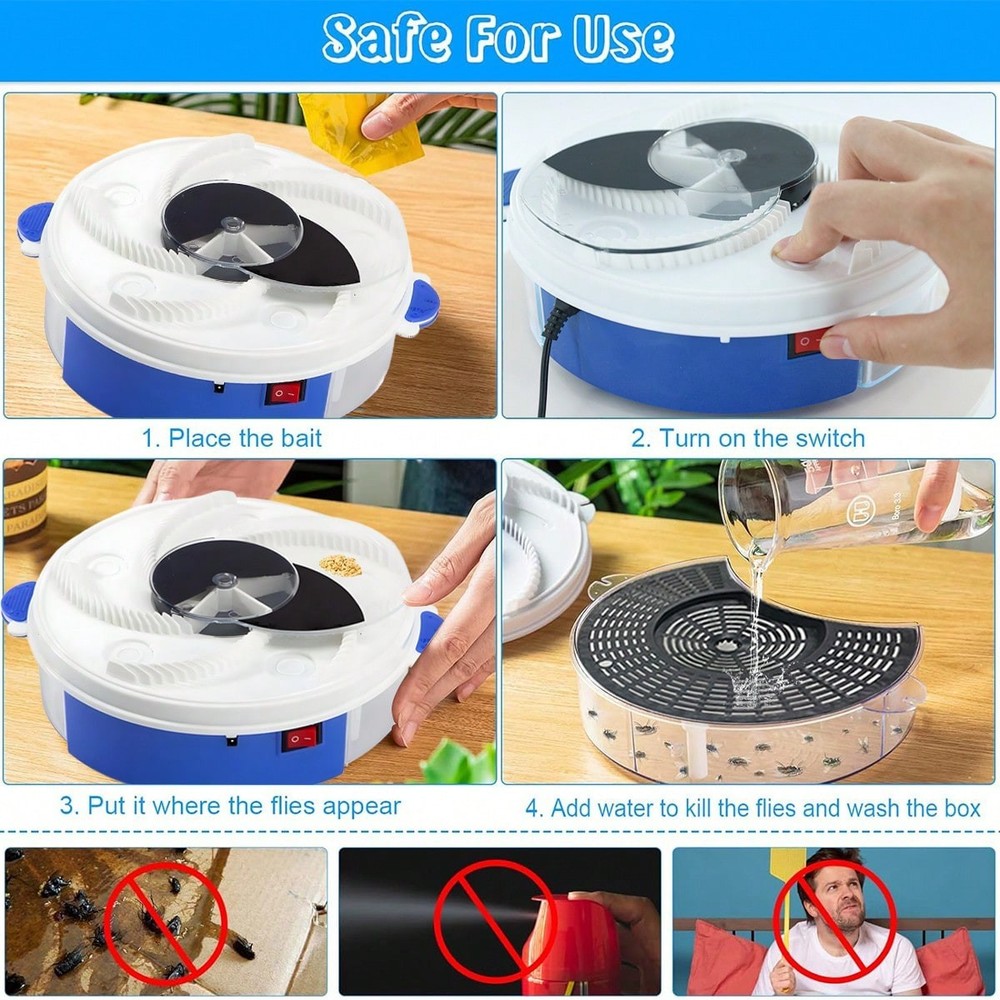 Safe For Use

1. Place the bait

2. Turn on the switch

3. Put it where the flies appear

4. Add water to kill the flies and wash the box