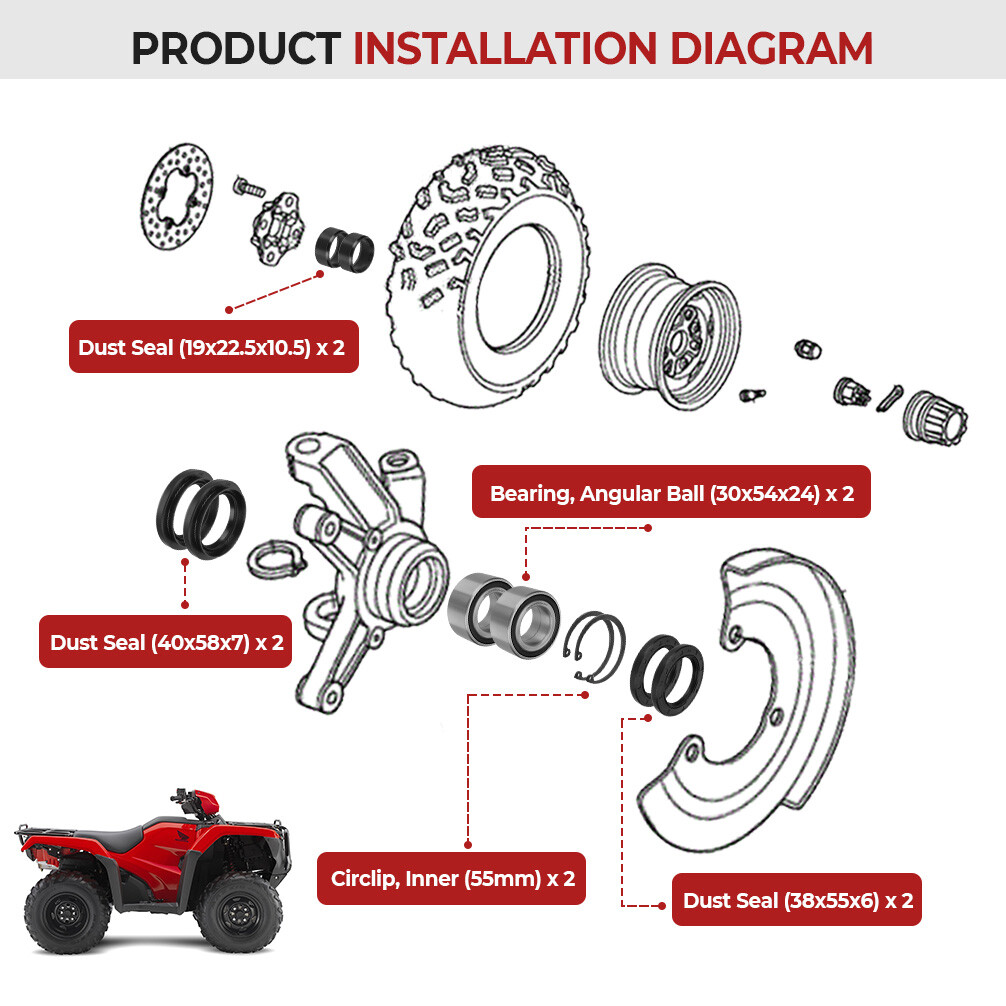 PRODUCT INSTALLATION DIAGRAM

Dust Seal (19x22.5x10.5) x 2

Bearing, Angular Ball (30x54x24) x 2

Dust Seal (40x58x7) x 2

Circlip, Inner (55mm) x 2

Dust Seal (38x55x6) x 2