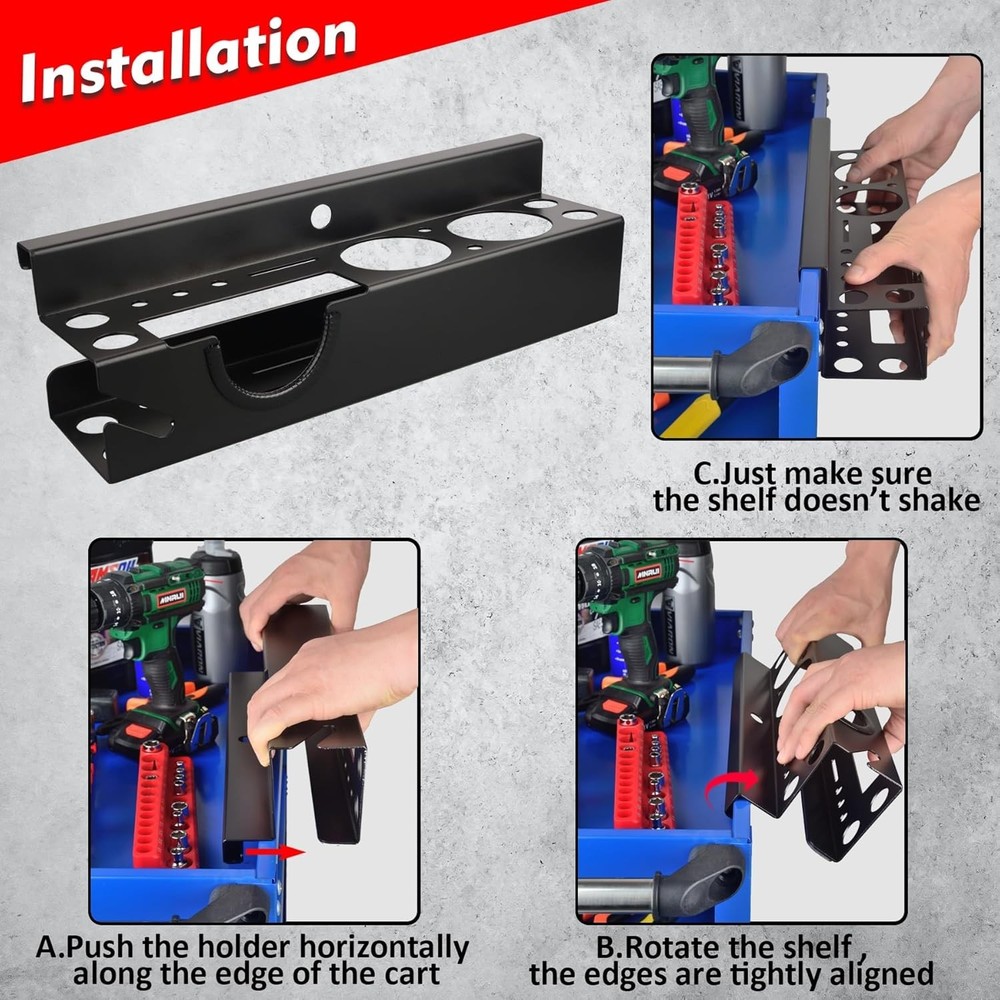 Installation

C.Just make sure the shelf doesn't shake

A.Push the holder horizontally along the edge of the cart

B.Rotate the shelf , the edges are tightly aligned