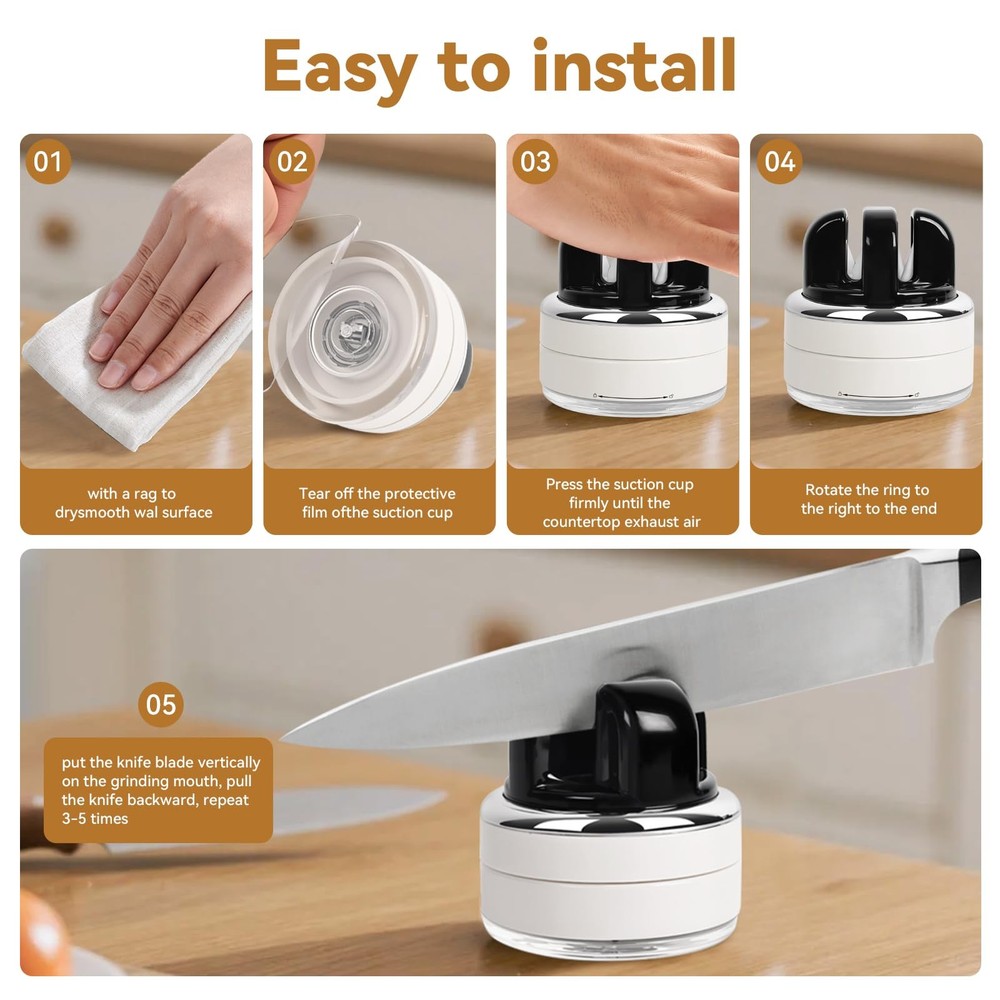 Easy to install

01

with a rag to drysmooth wal surface

02

Tear off the protective film ofthe suction cup

03

Press the suction cup firmly until the countertop exhaust air

04

Rotate the ring to the right to the end

05

put the knife blade vertically on the grinding mouth, pull the knife backward, repeat 3-5 times