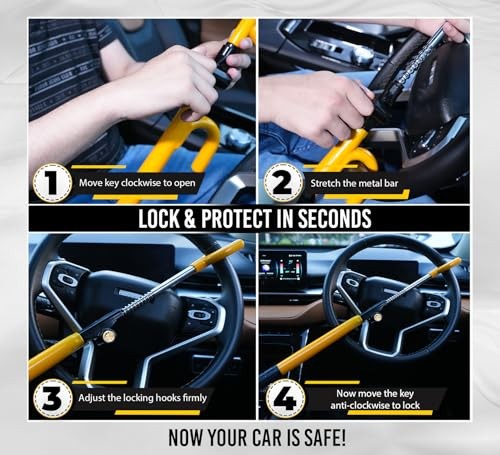 1 Move key clockwise to open

2 Stretch the metal bar

LOCK & PROTECT IN SECONDS

3 Adjust the locking hooks firmly

4 Now move the key anti-clockwise to lock

NOW YOUR CAR IS SAFE!