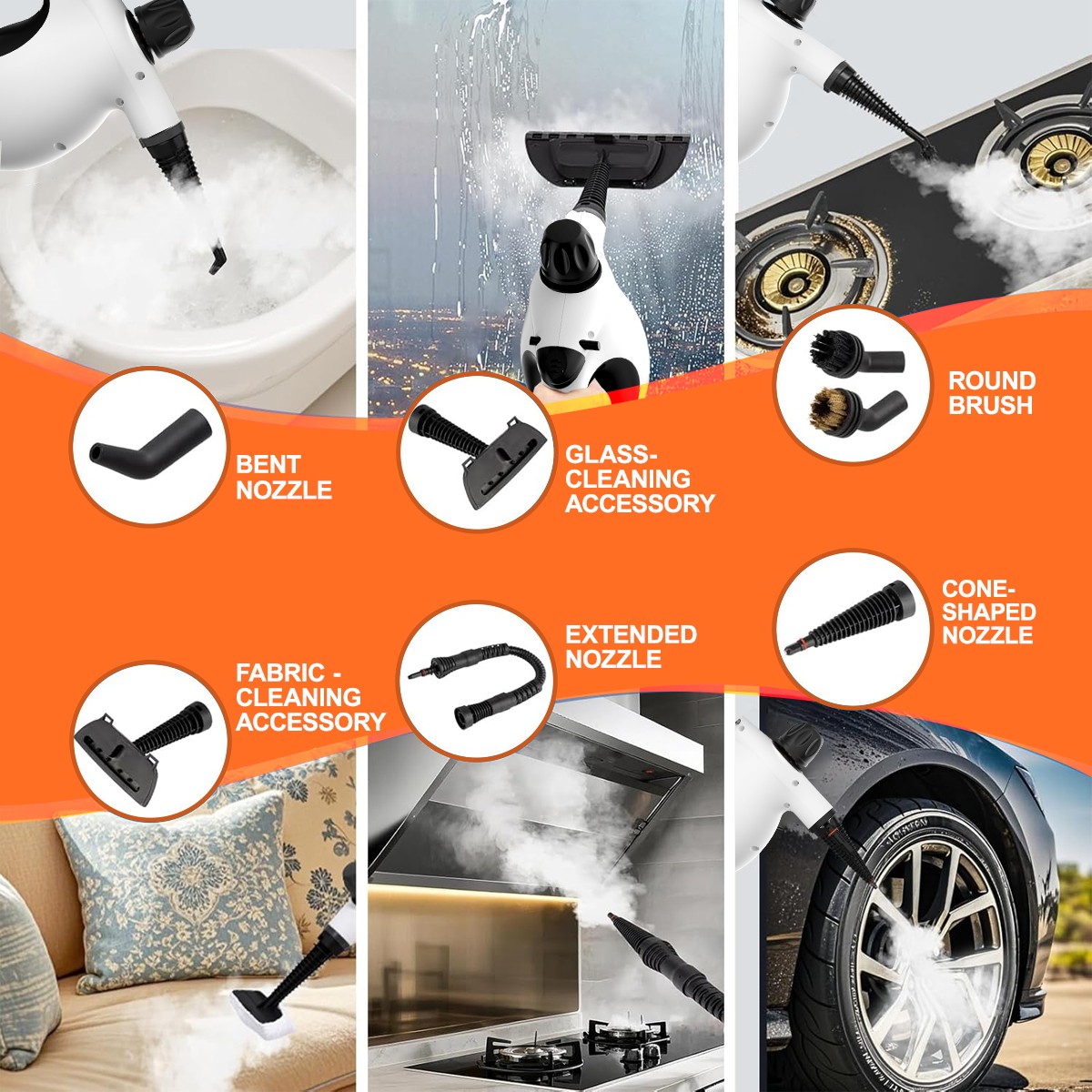 BENT NOZZLE

GLASS-CLEANING ACCESSORY

ROUND BRUSH

FABRIC - CLEANING ACCESSORY

EXTENDED NOZZLE

CONE-SHAPED NOZZLE