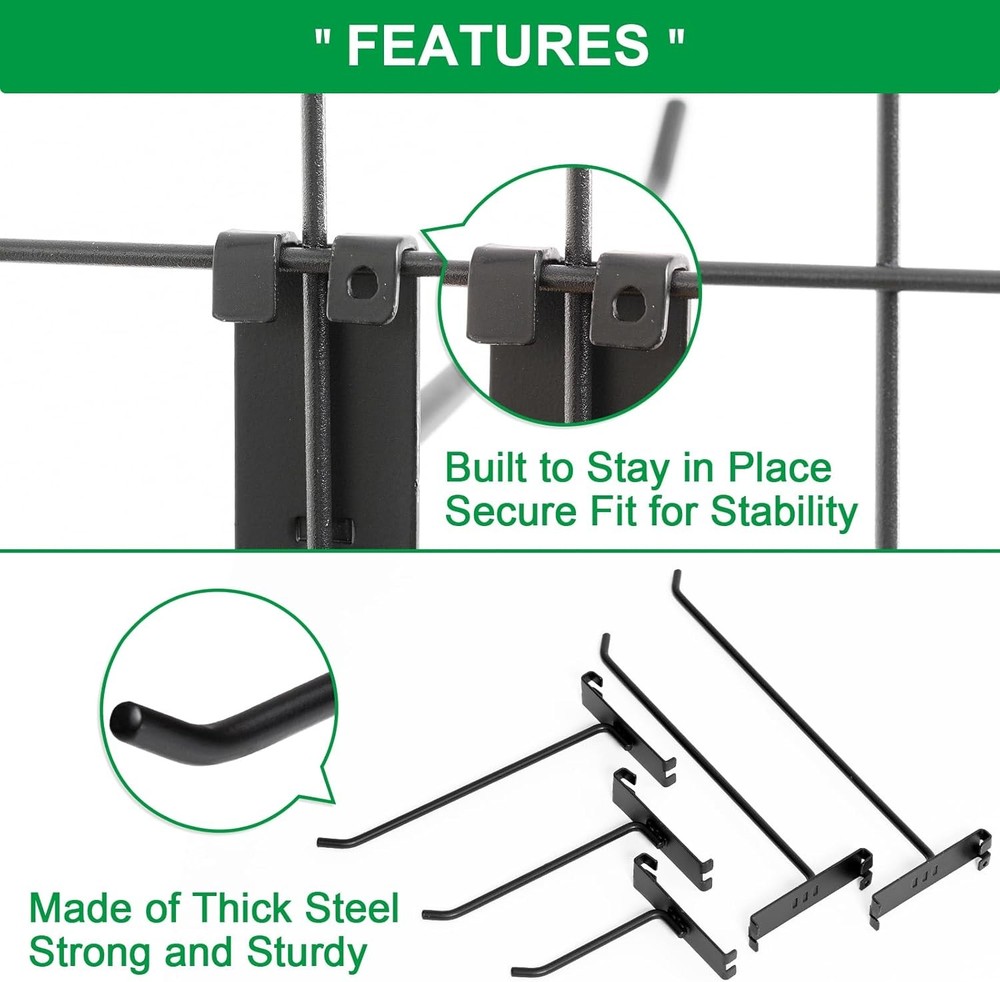 " FEATURES "

Built to Stay in Place
Secure Fit for Stability

Made of Thick Steel
Strong and Sturdy