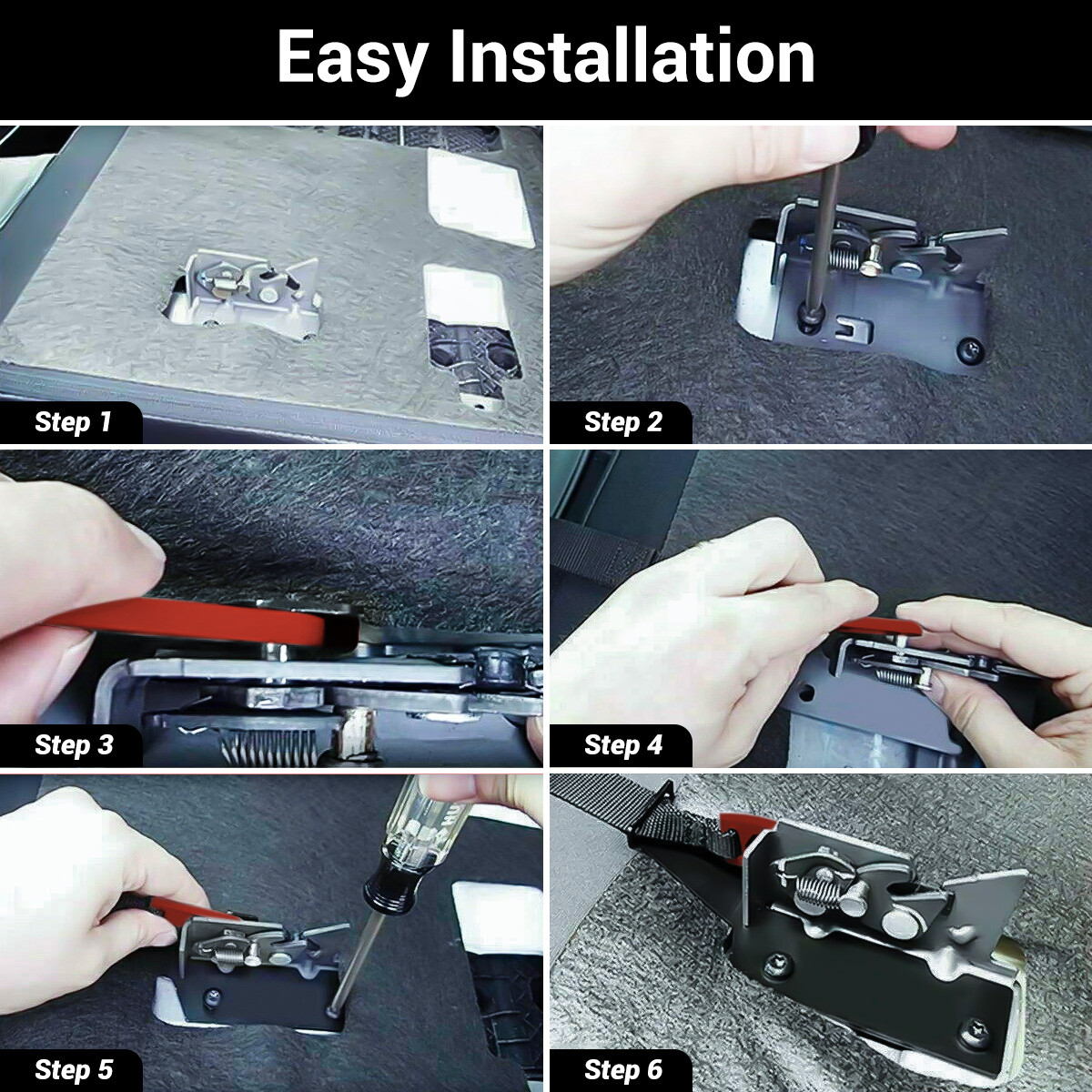 Easy Installation

Step 1

Step 2

Step 3

Step 4

Step 5

Step 6