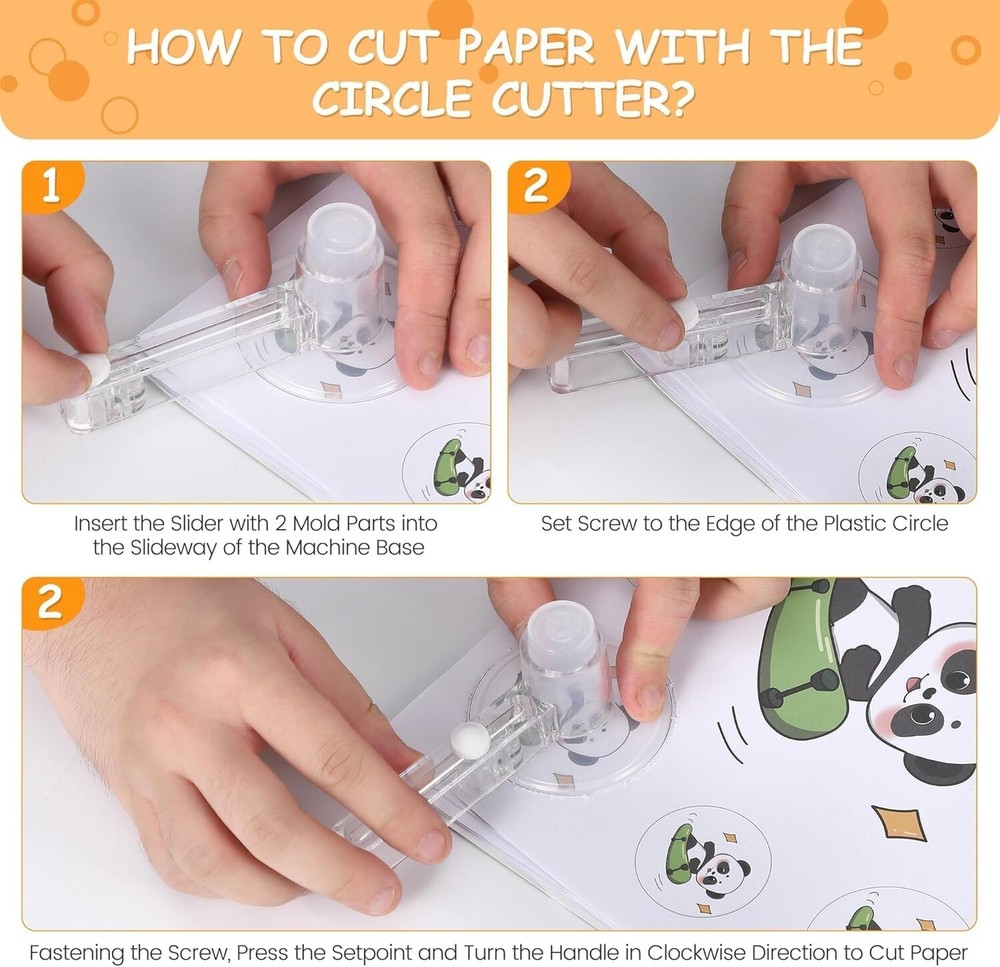 HOW TO CUT PAPER WITH THE CIRCLE CUTTER?

1

Insert the Slider with 2 Mold Parts into the Slideway of the Machine Base

2

Set Screw to the Edge of the Plastic Circle

2

Fastening the Screw, Press the Setpoint and Turn the Handle in Clockwise Direction to Cut Paper