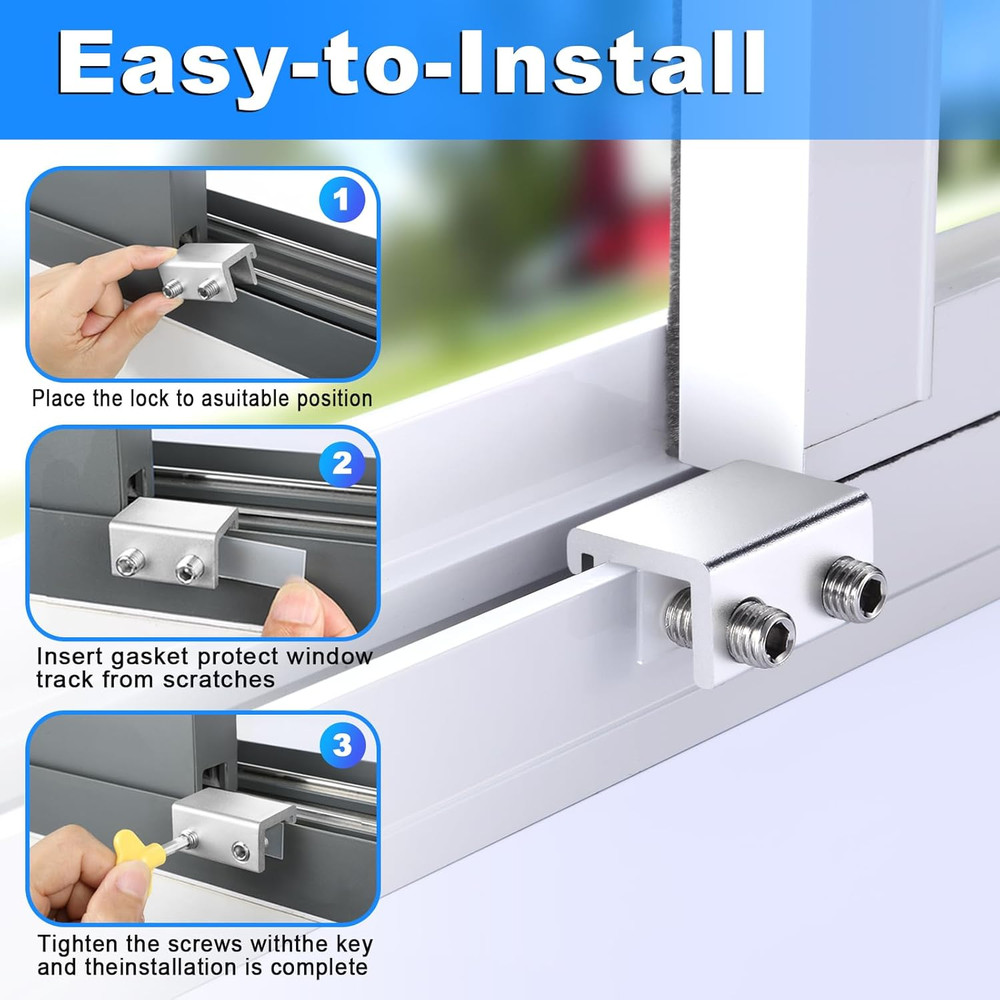 Easy-to-Install

1

Place the lock to asuitable position

2

Insert gasket protect window track from scratches

3

Tighten the screws withthe key and theinstallation is complete