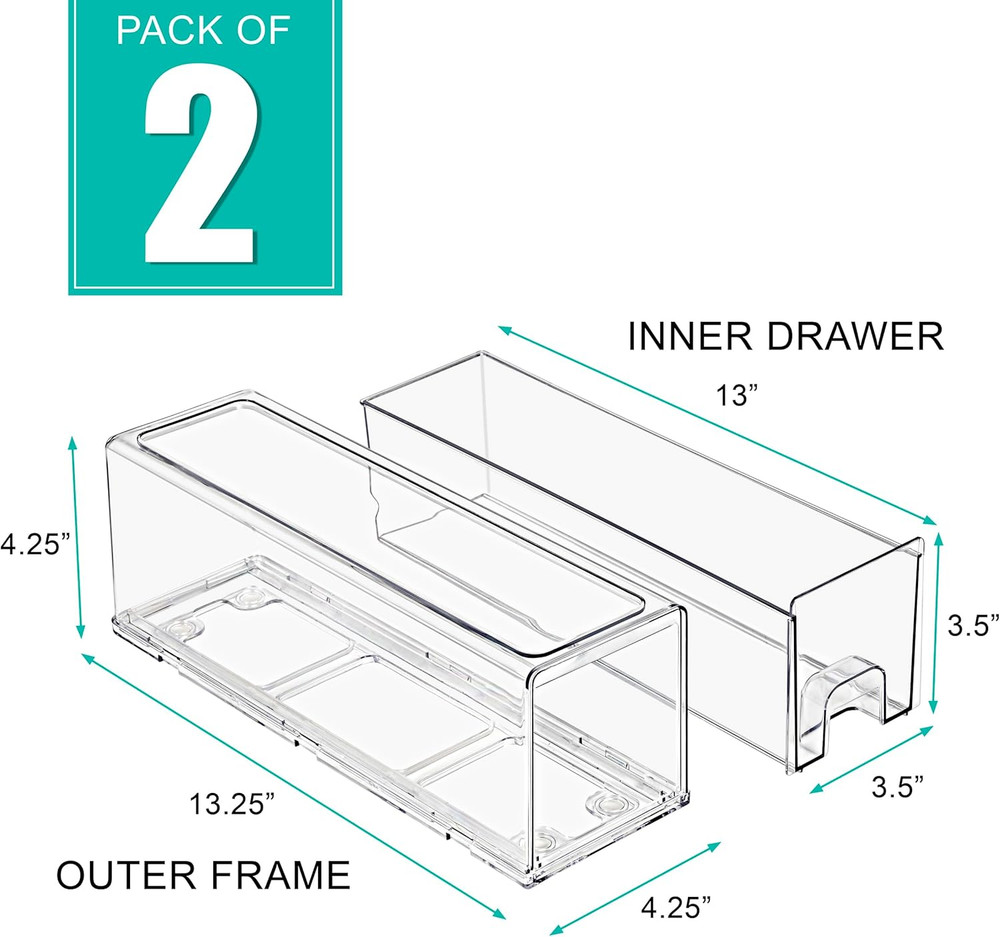 PACK OF
2

INNER DRAWER

13”

4.25”

3.5”

3.5”

13.25”

OUTER FRAME

4.25”