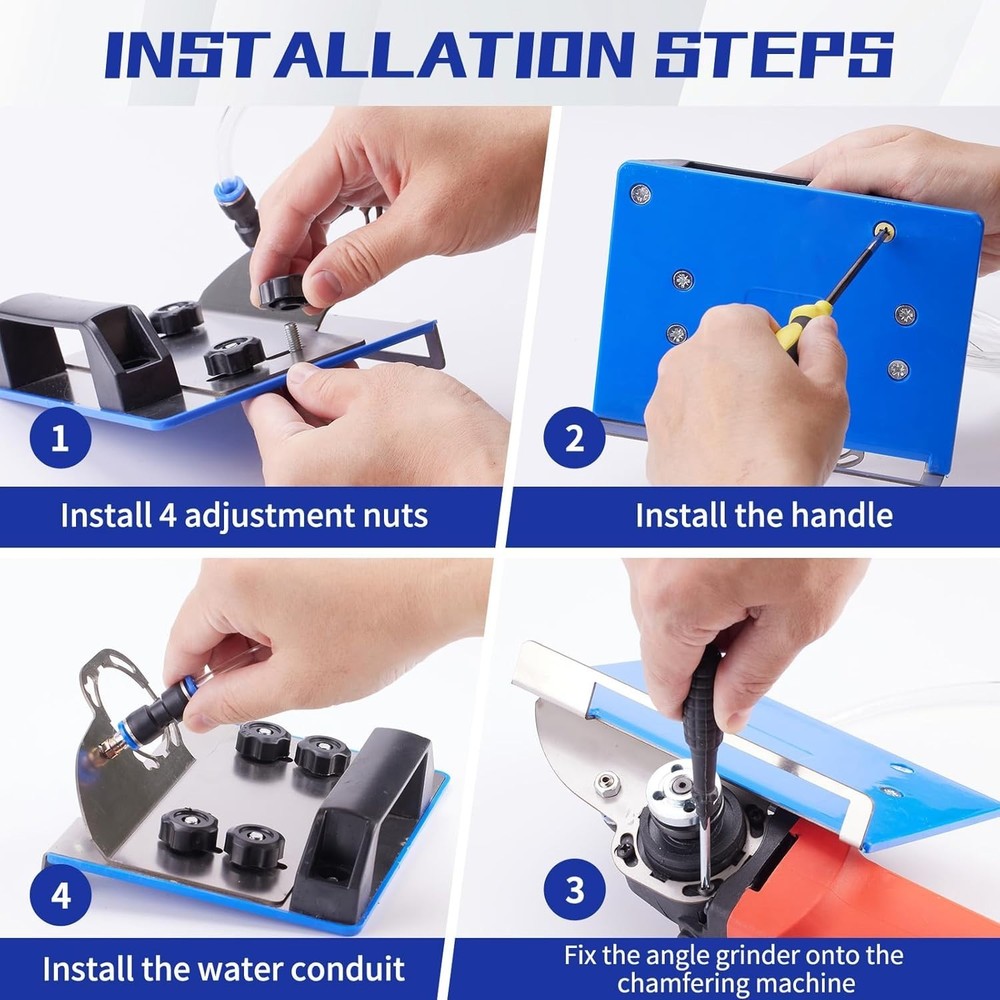 INSTALLATION STEPS

1

Install 4 adjustment nuts

2

Install the handle

4

Install the water conduit

3

Fix the angle grinder onto the chamfering machine