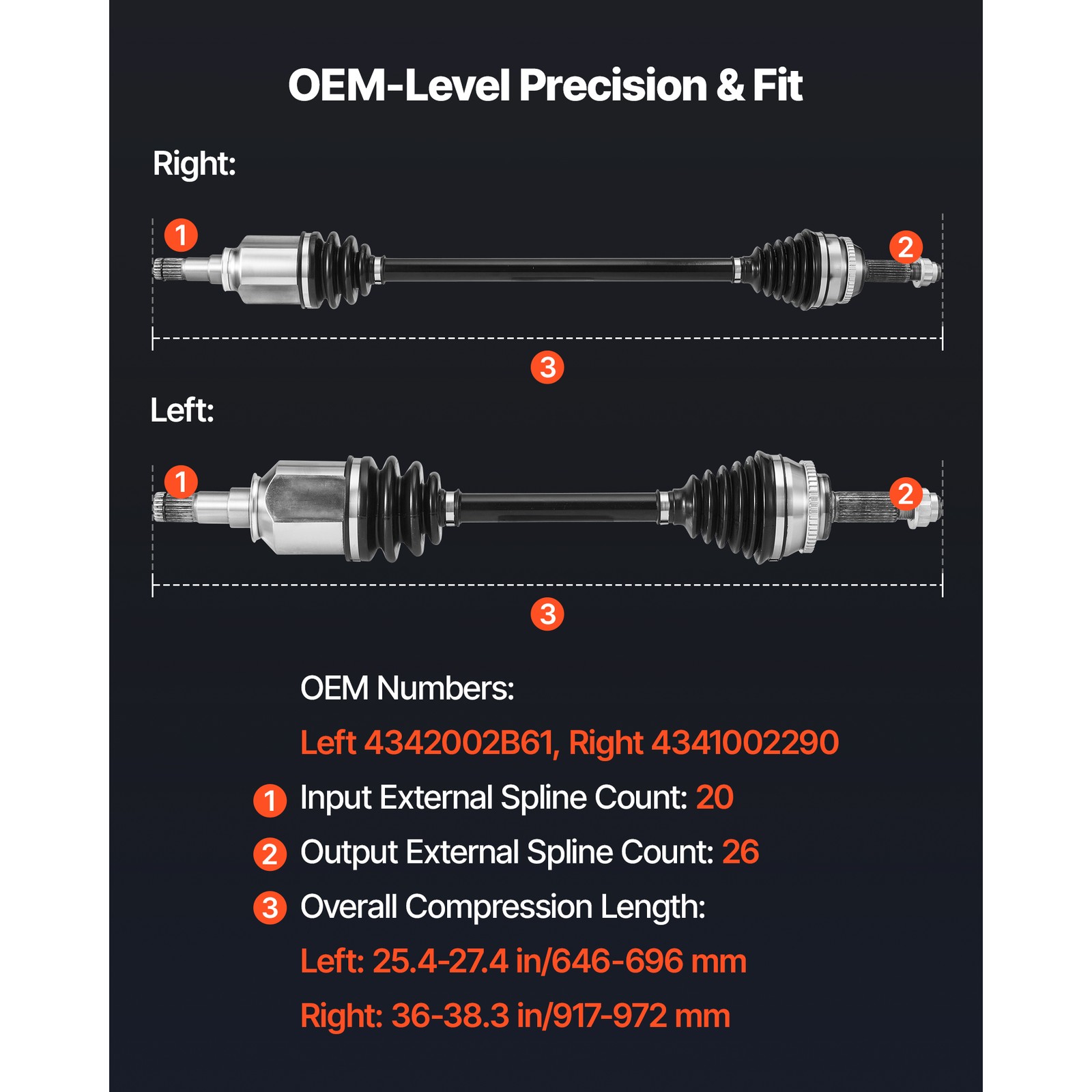 OEM-Level Precision & Fit

Right:

1

2

3

Left:

1

2

3

OEM Numbers:

Left 4342002B61, Right 4341002290

1 Input External Spline Count: 20

2 Output External Spline Count: 26

3 Overall Compression Length:

Left: 25.4-27.4 in/646-696 mm

Right: 36-38.3 in/917-972 mm