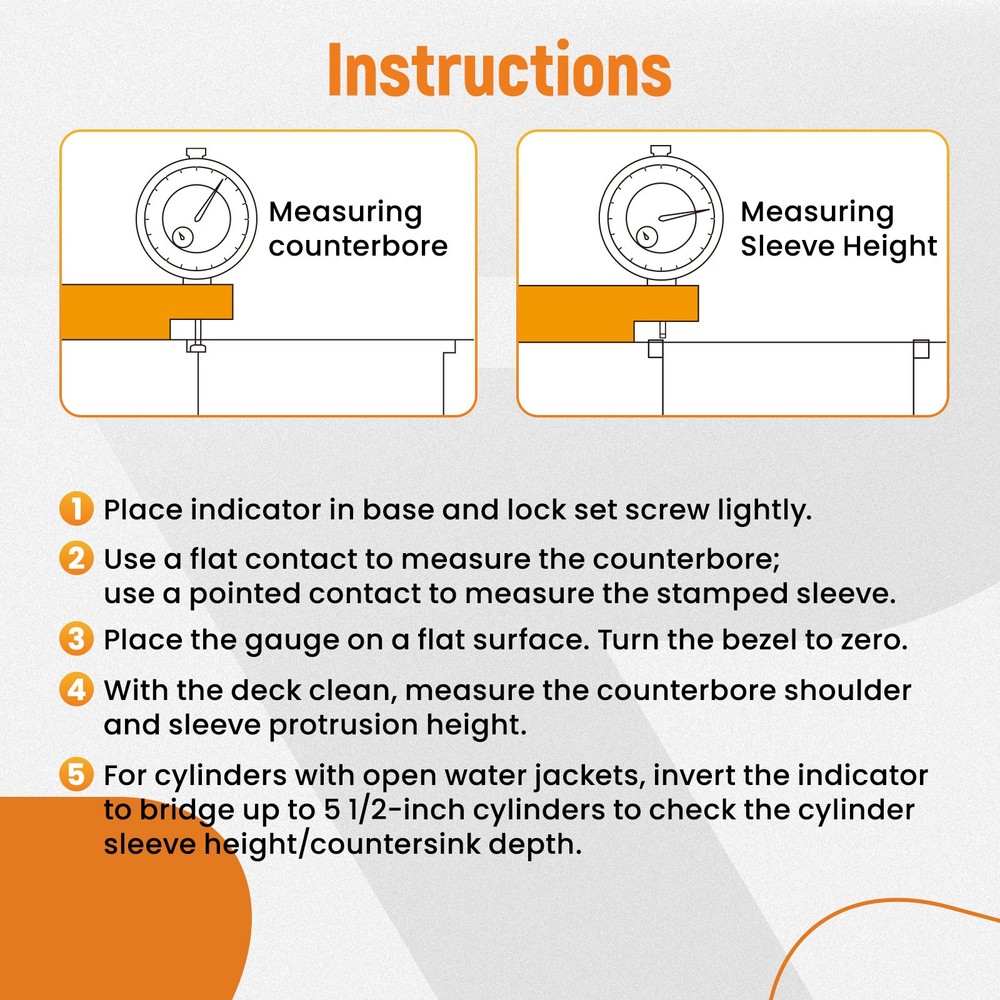 Instructions

Measuring counterbore

Measuring Sleeve Height

1 Place indicator in base and lock set screw lightly.

2 Use a flat contact to measure the counterbore; use a pointed contact to measure the stamped sleeve.

3 Place the gauge on a flat surface. Turn the bezel to zero.

4 With the deck clean, measure the counterbore shoulder and sleeve protrusion height.

5 For cylinders with open water jackets, invert the indicator to bridge up to 5 1/2-inch cylinders to check the cylinder sleeve height/countersink depth.