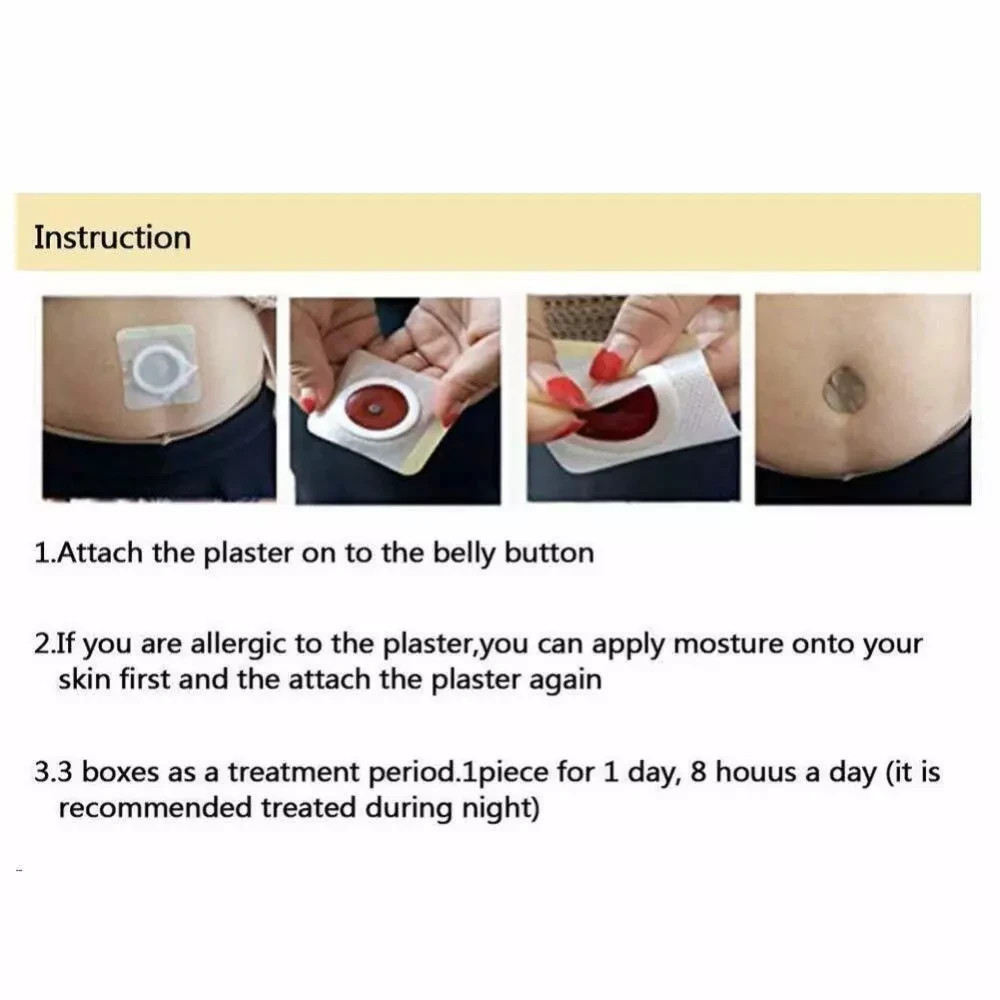 Instruction

1.Attach the plaster on to the belly button

2.If you are allergic to the plaster,you can apply mosture onto your skin first and the attach the plaster again

3.3 boxes as a treatment period.1piece for 1 day, 8 houus a day (it is recommended treated during night)