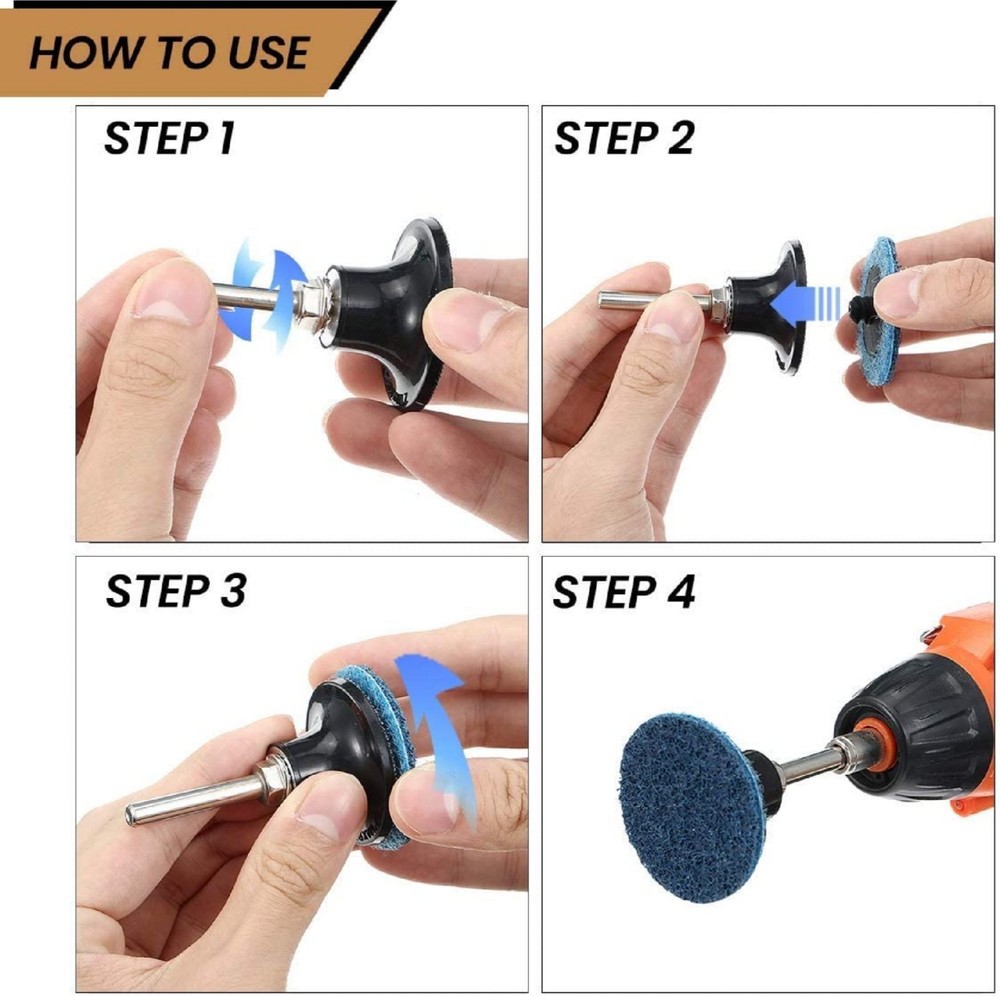 HOW TO USE

STEP 1

STEP 2

STEP 3

STEP 4