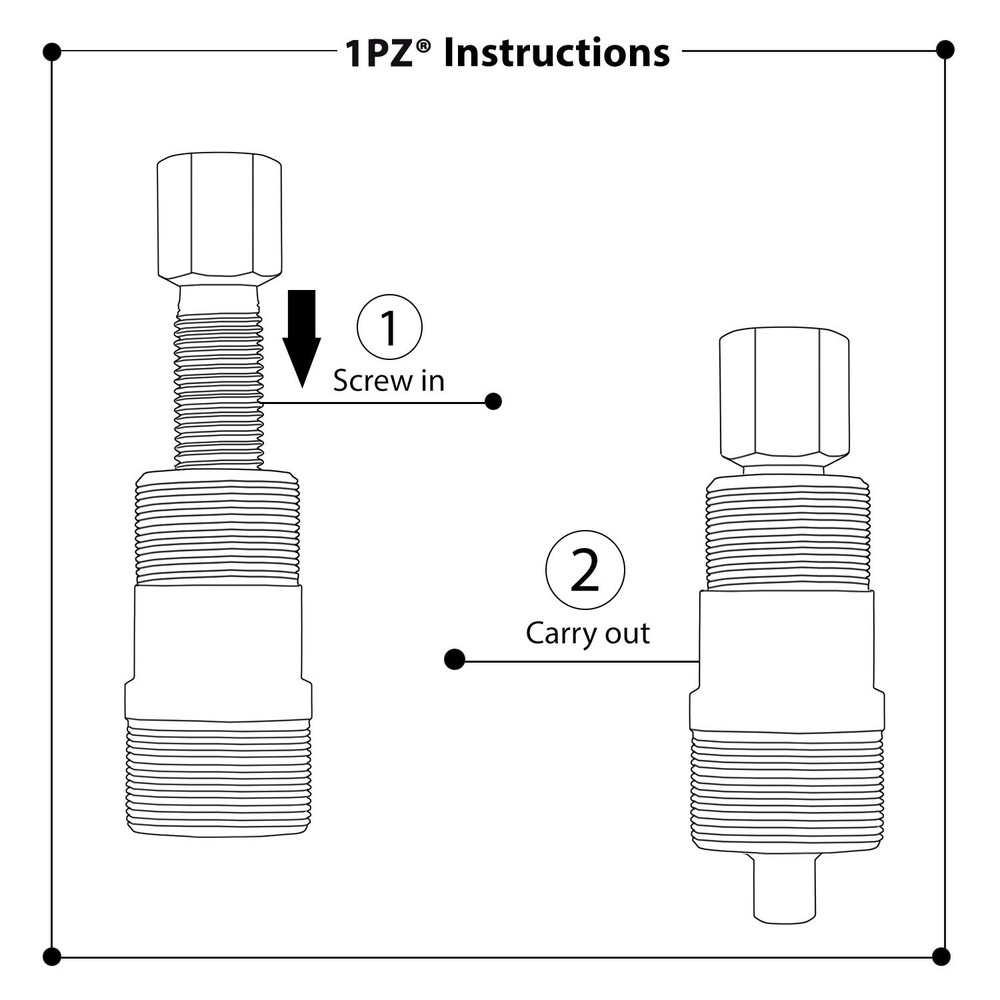 1PZ® Instructions

1
Screw in

2
Carry out