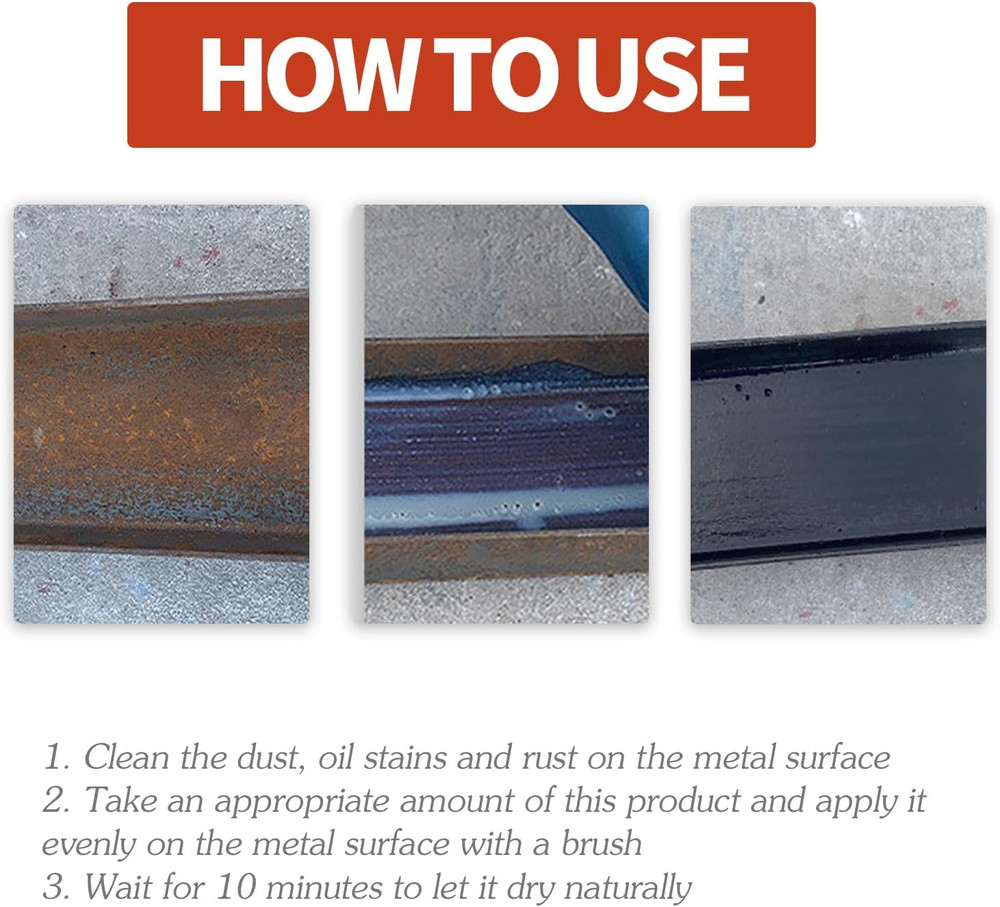 HOW TO USE

1. Clean the dust, oil stains and rust on the metal surface
2. Take an appropriate amount of this product and apply it evenly on the metal surface with a brush
3. Wait for 10 minutes to let it dry naturally