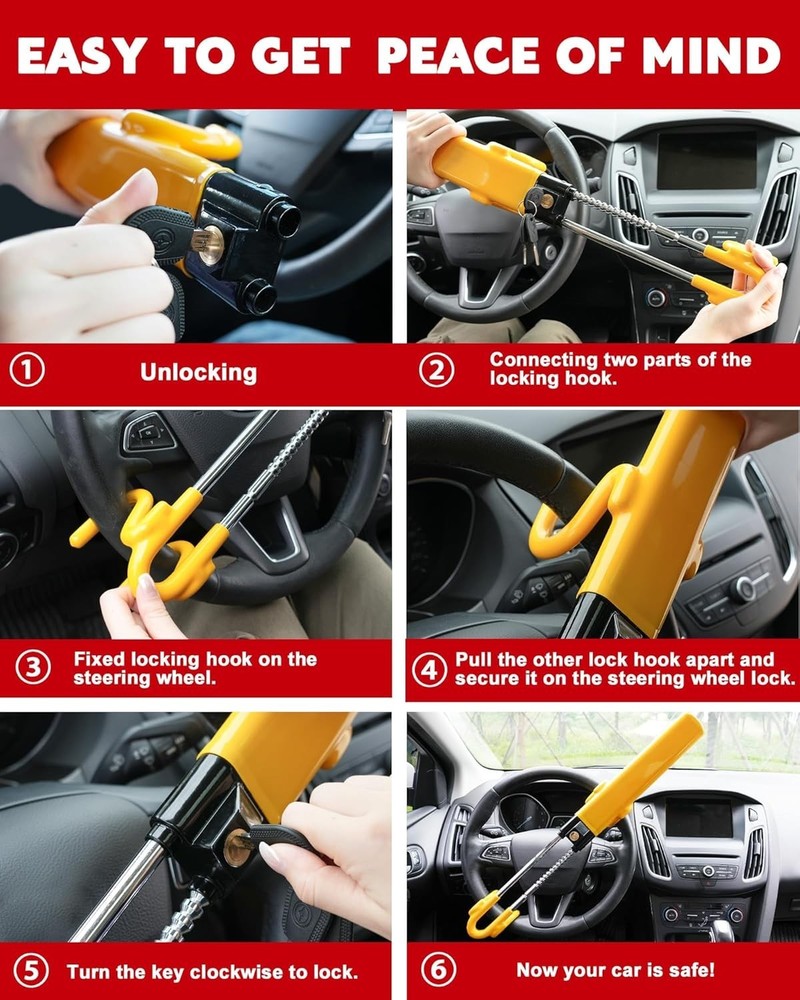 EASY TO GET PEACE OF MIND

① Unlocking

② Connecting two parts of the locking hook.

③ Fixed locking hook on the steering wheel.

④ Pull the other lock hook apart and secure it on the steering wheel lock.

⑤ Turn the key clockwise to lock.

⑥ Now your car is safe!