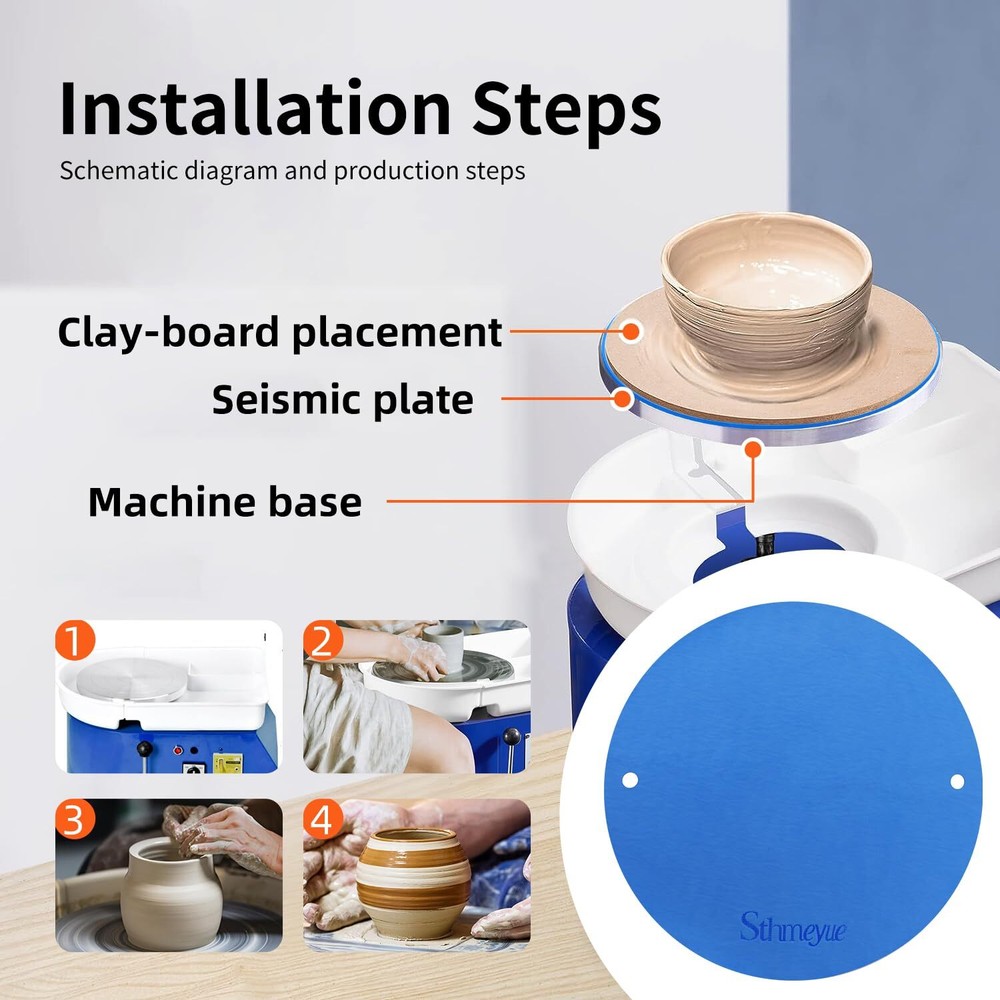 Installation Steps

Schematic diagram and production steps

Clay-board placement

Seismic plate

Machine base

1

2

3

4

Sthmeyue