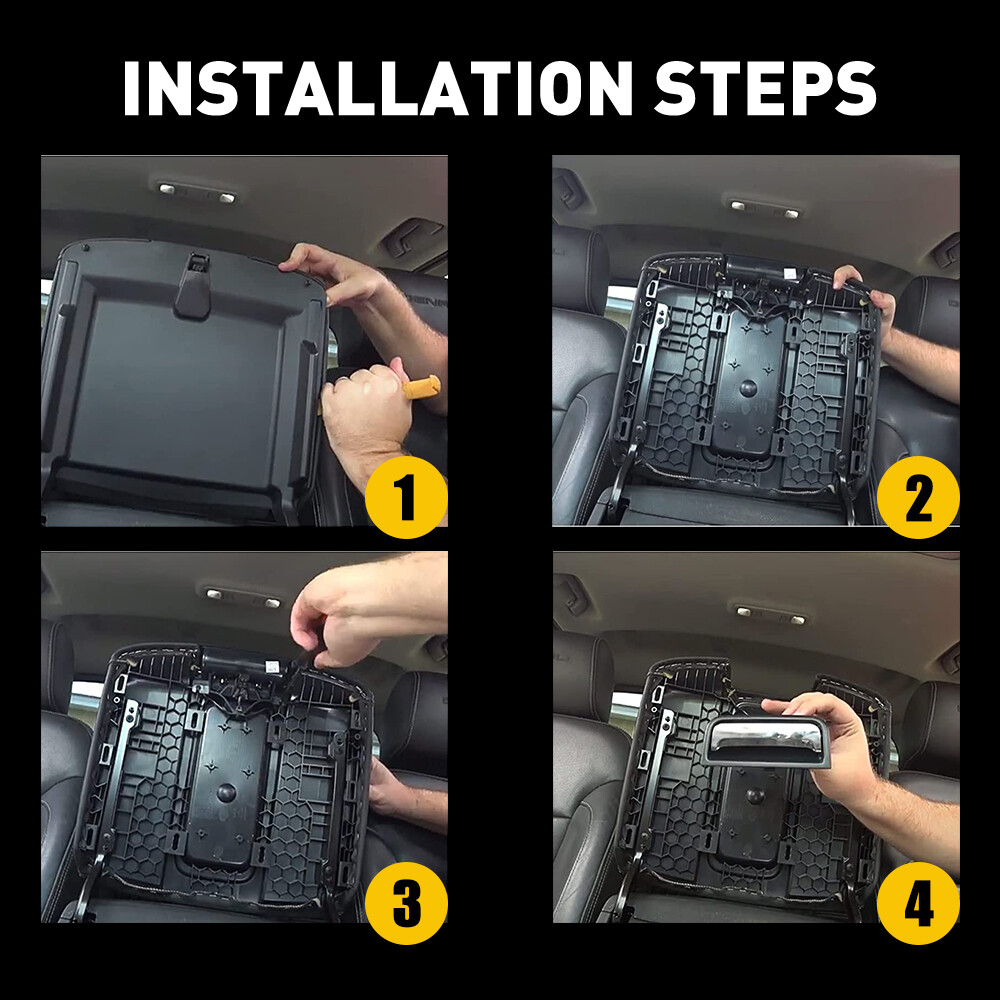 INSTALLATION STEPS

1

2

3

4