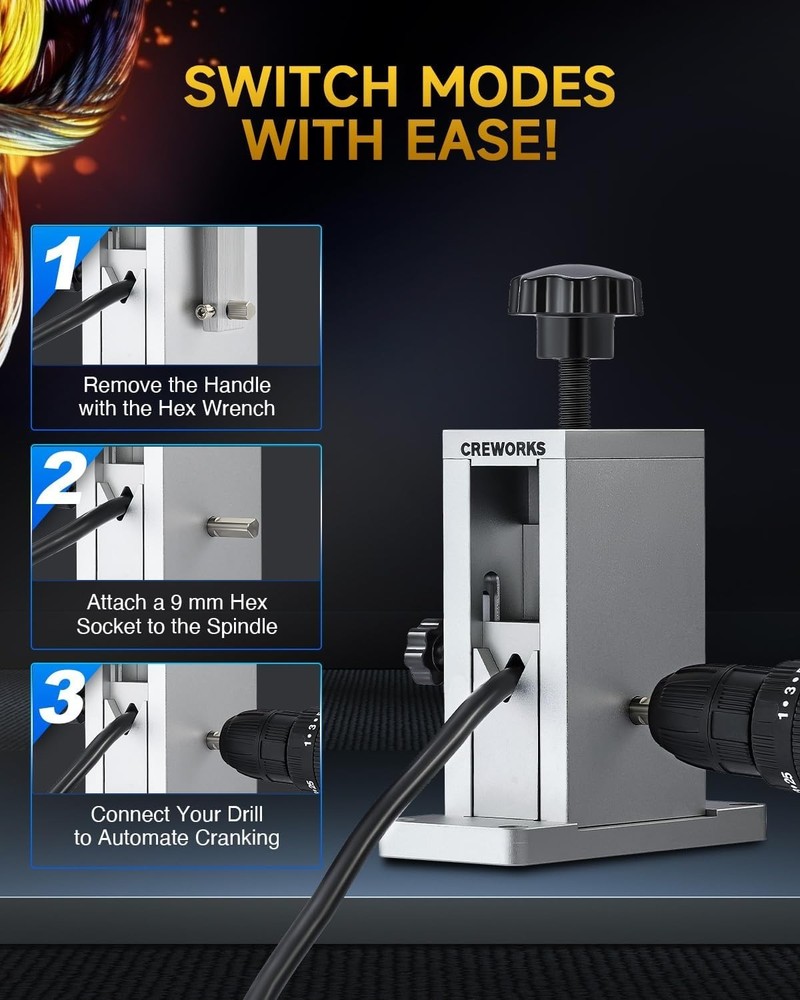 SWITCH MODES WITH EASE!

1

Remove the Handle with the Hex Wrench

2

Attach a 9 mm Hex Socket to the Spindle

3

Connect Your Drill to Automate Cranking

CREWORKS