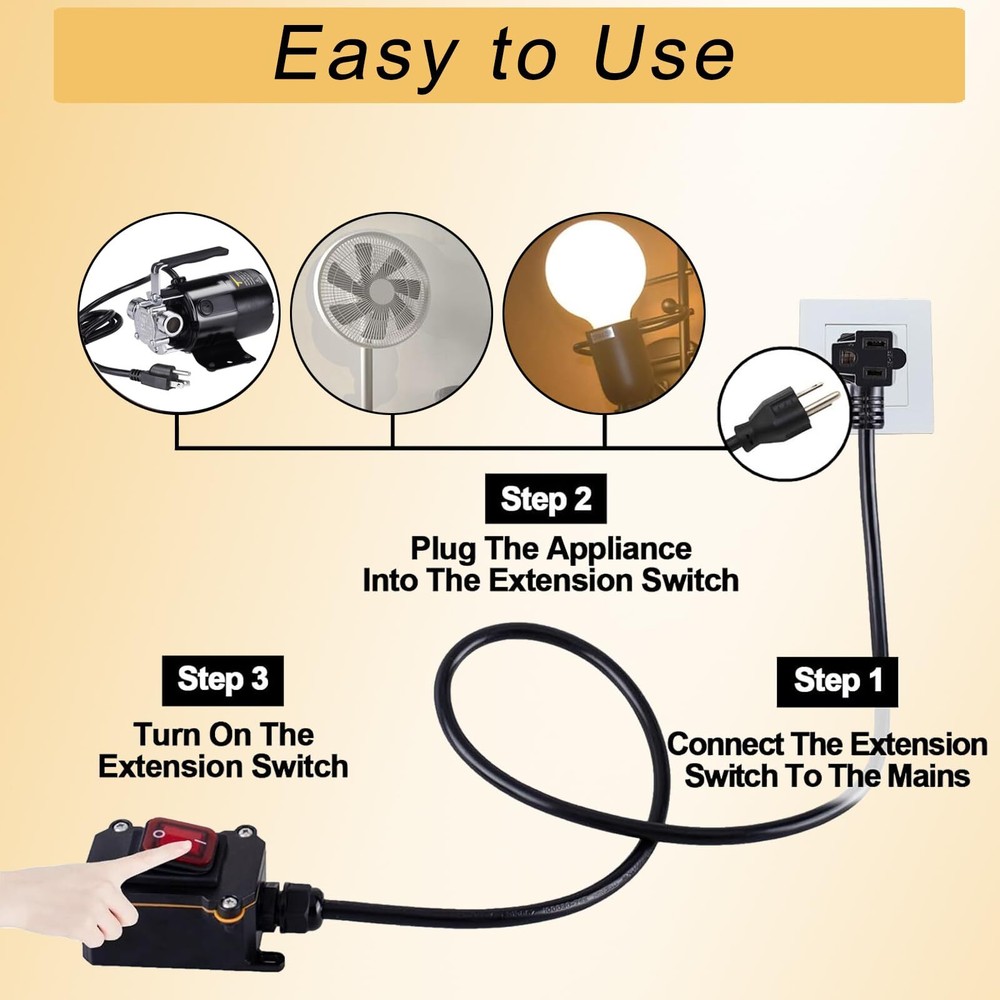 Easy to Use

Step 2
Plug The Appliance Into The Extension Switch

Step 3
Turn On The Extension Switch

Step 1
Connect The Extension Switch To The Mains