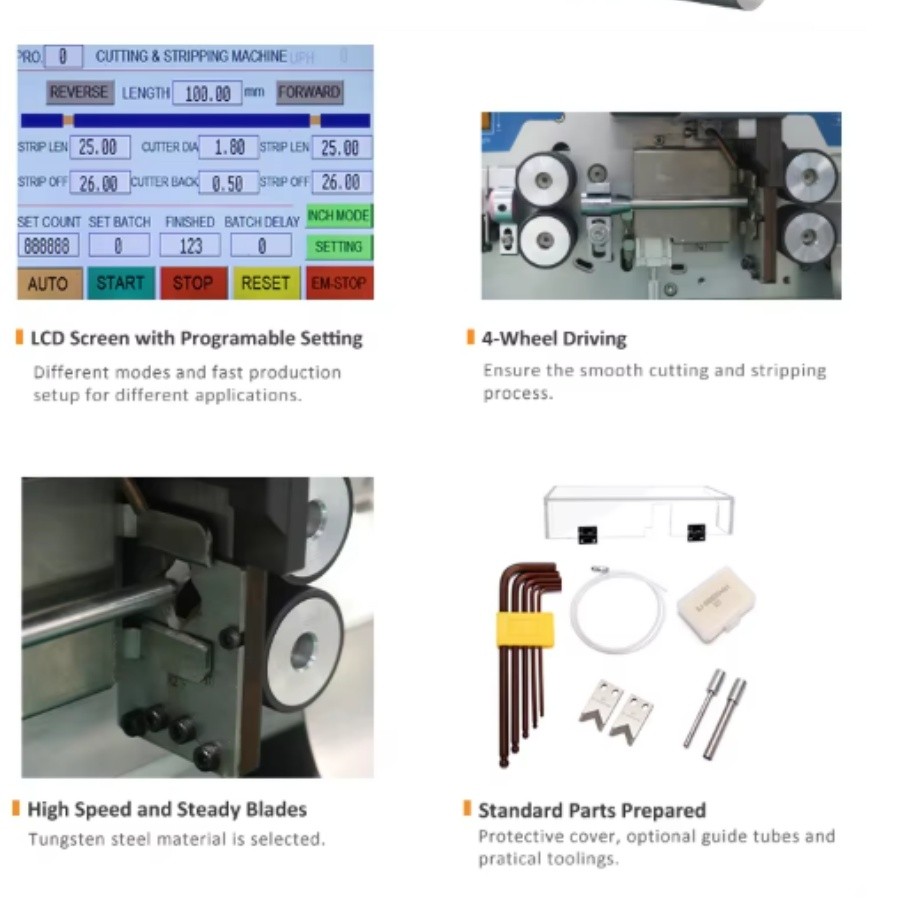 PRO. 0 CUTTING & STRIPPING MACHINE UPH 0

REVERSE LENGTH 100.00 mm FORWARD

STRIP LEN 25.00 CUTTER DIA 1.80 STRIP LEN 25.00

STRIP OFF 26.00 CUTTER BACK 0.50 STRIP OFF 26.00

SET COUNT SET BATCH FINISHED BATCH DELAY INCH MODE

888888 0 123 0 SETTING

AUTO START STOP RESET EM-STOP

LCD Screen with Programable Setting

Different modes and fast production setup for different applications.

4-Wheel Driving

Ensure the smooth cutting and stripping process.

High Speed and Steady Blades

Tungsten steel material is selected.

Standard Parts Prepared

Protective cover, optional guide tubes and pratical toolings.