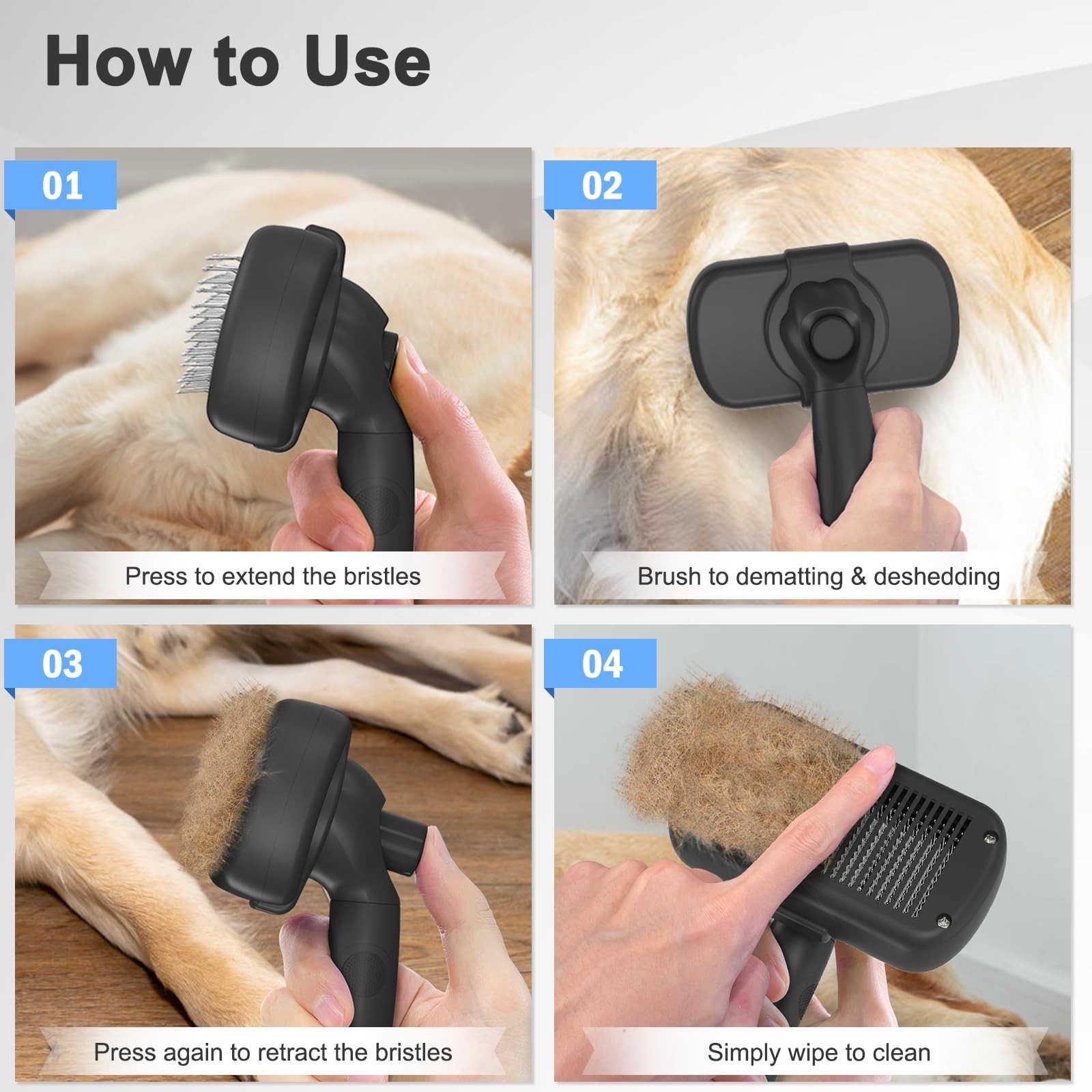 How to Use

01

Press to extend the bristles

02

Brush to dematting & deshedding

03

Press again to retract the bristles

04

Simply wipe to clean