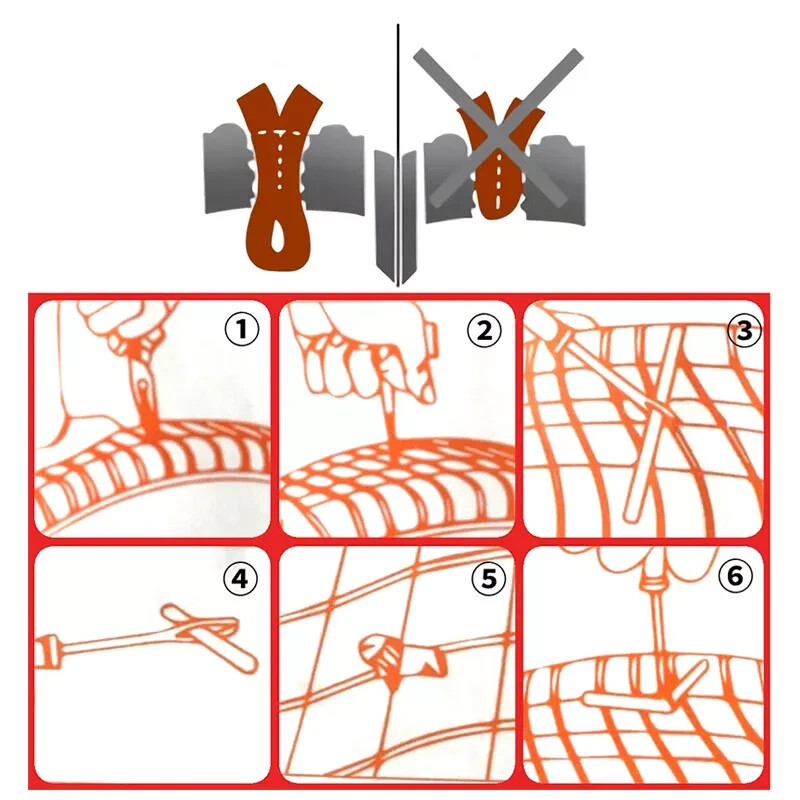 ①
②
③
④
⑤
⑥