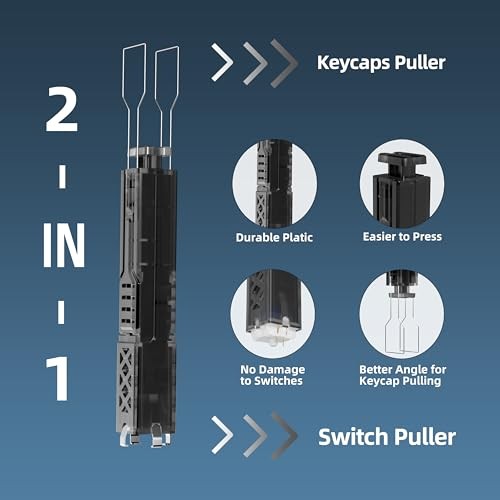 2 - IN - 1

Keycaps Puller

Durable Platic

Easier to Press

No Damage to Switches

Better Angle for Keycap Pulling

Switch Puller