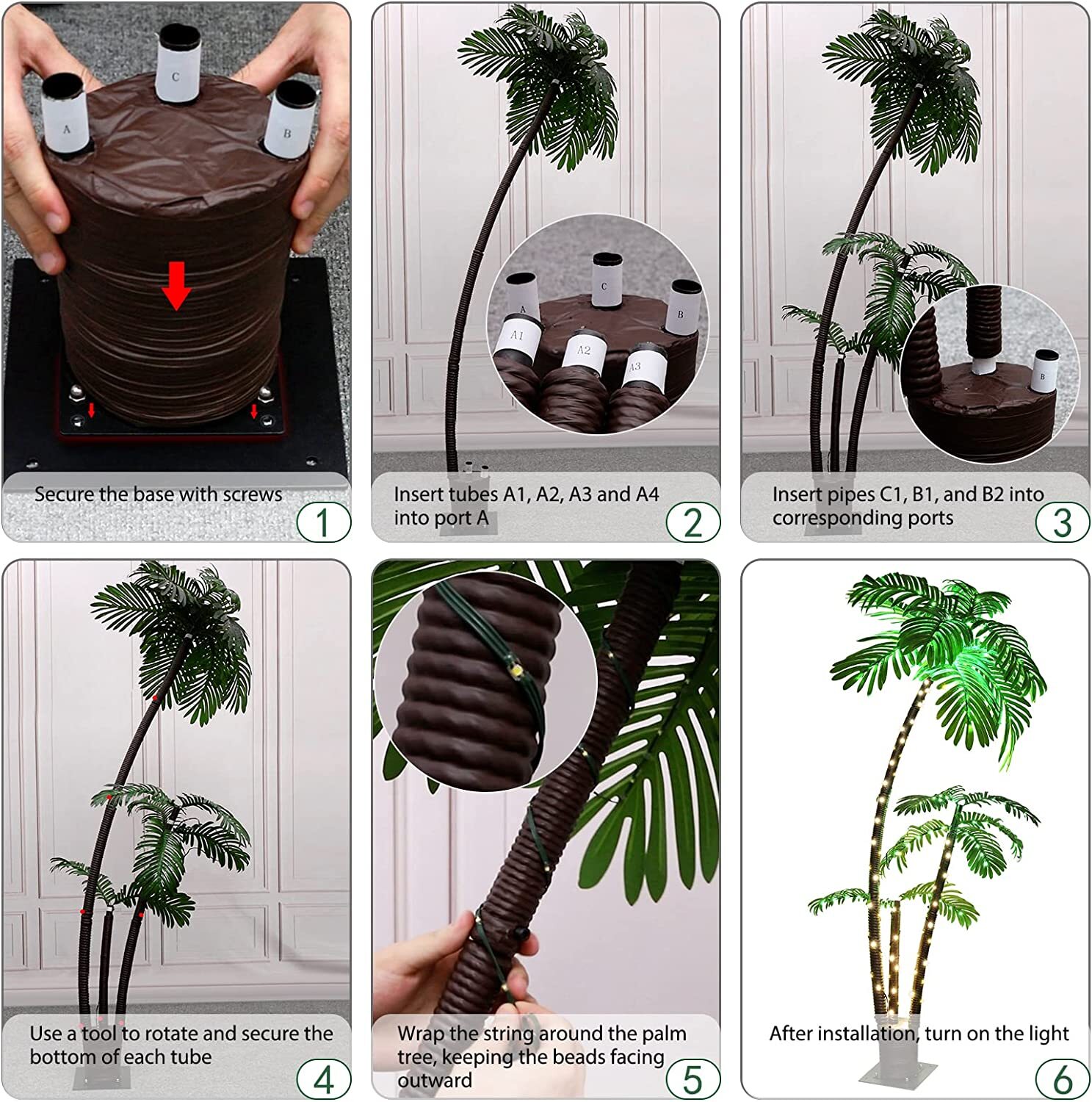 C

A

B

Secure the base with screws

1

C

A

B

A1

A2

A3

Insert tubes A1, A2, A3 and A4 into port A

2

B

Insert pipes C1, B1, and B2 into corresponding ports

3

Use a tool to rotate and secure the bottom of each tube

4

Wrap the string around the palm tree, keeping the beads facing outward

5

After installation, turn on the light

6