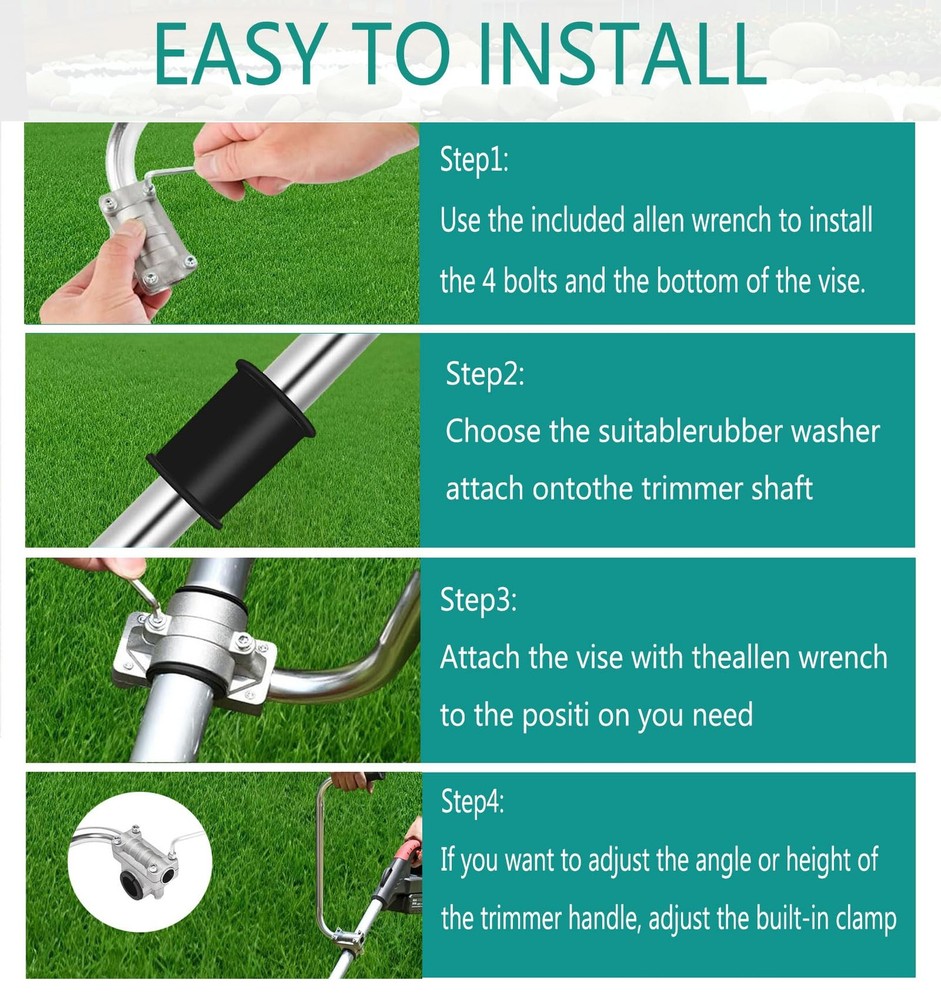 EASY TO INSTALL

Step1:
Use the included allen wrench to install the 4 bolts and the bottom of the vise.

Step2:
Choose the suitablerubber washer attach ontothe trimmer shaft

Step3:
Attach the vise with theallen wrench to the positi on you need

Step4:
If you want to adjust the angle or height of the trimmer handle, adjust the built-in clamp