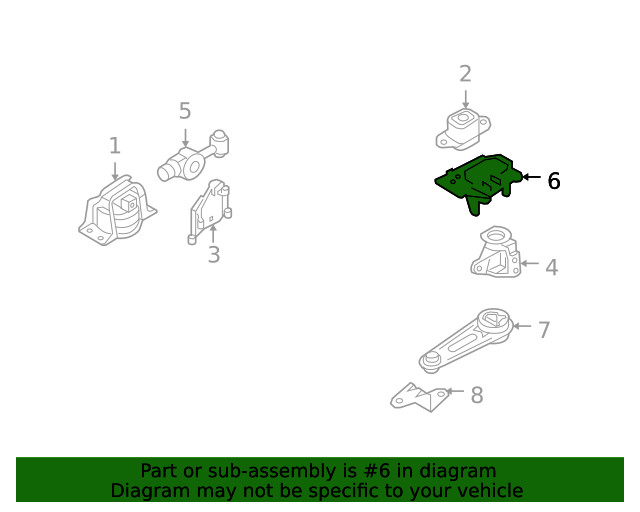 2

5

1

6

3

4

7

8

Part or sub-assembly is #6 in diagram
Diagram may not be specific to your vehicle