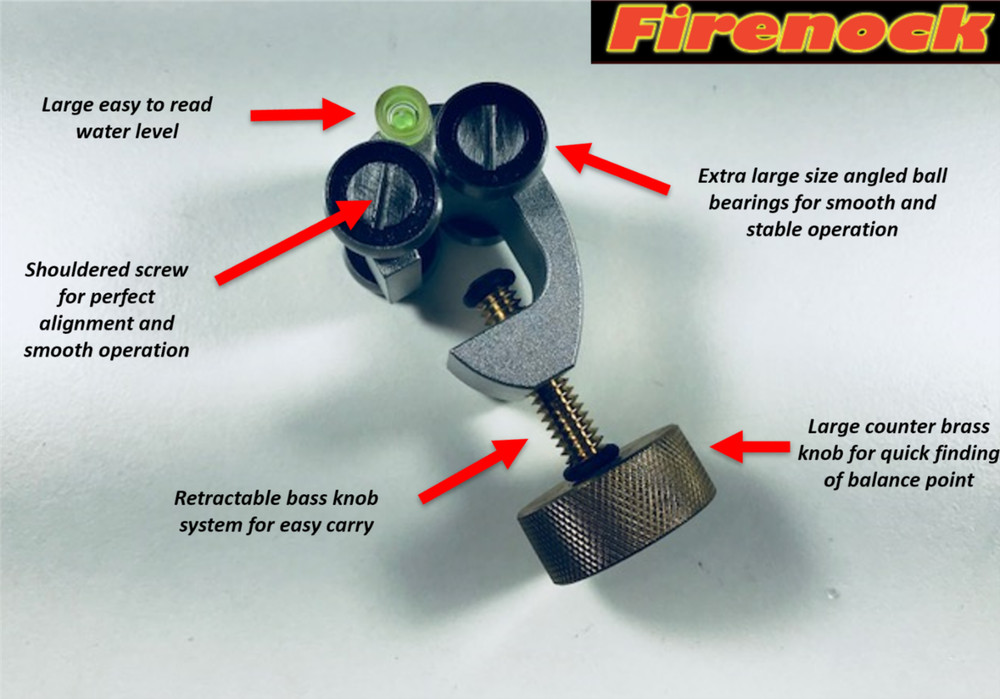 Firenock

Large easy to read water level

Extra large size angled ball bearings for smooth and stable operation

Shouldered screw for perfect alignment and smooth operation

Large counter brass knob for quick finding of balance point

Retractable bass knob system for easy carry